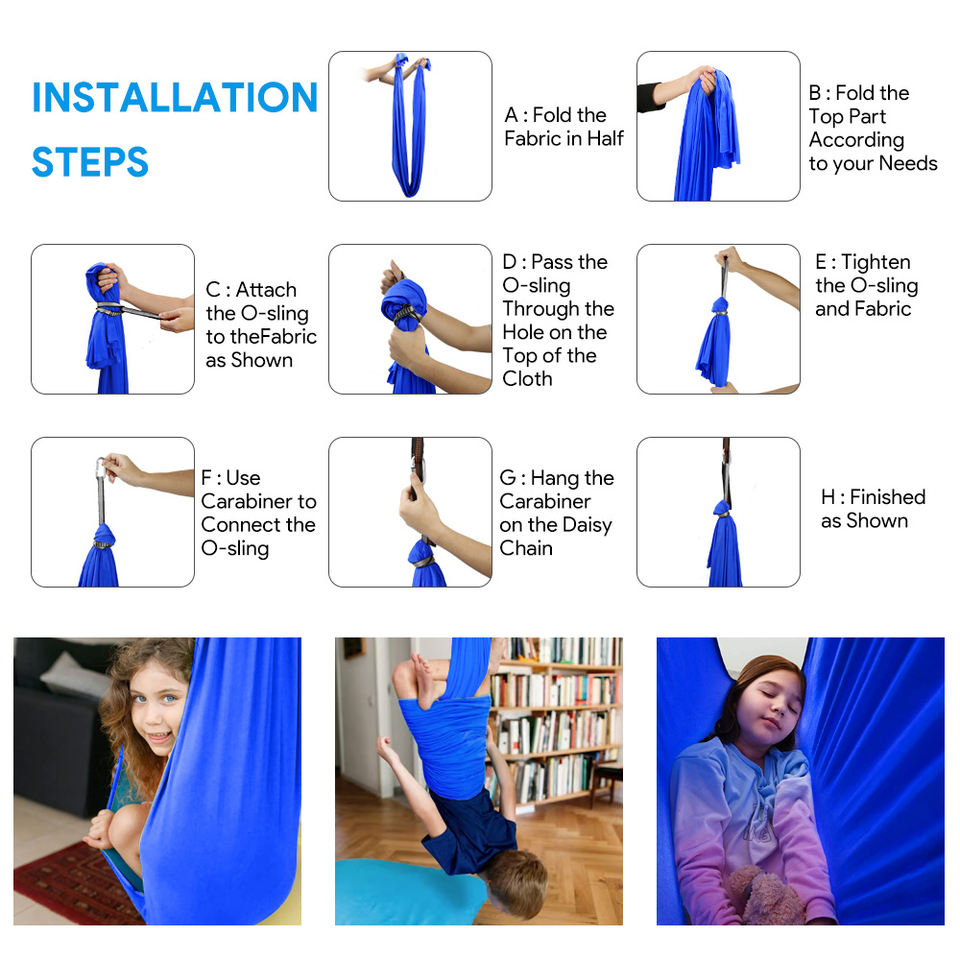 INSTALLATION STEPS

A : Fold the Fabric in Half

B : Fold the Top Part According to your Needs

C : Attach the O-sling to theFabric as Shown

D : Pass the O-sling Through the Hole on the Top of the Cloth

E : Tighten the O-sling and Fabric

F : Use Carabiner to Connect the O-sling

G : Hang the Carabiner on the Daisy Chain

H : Finished as Shown