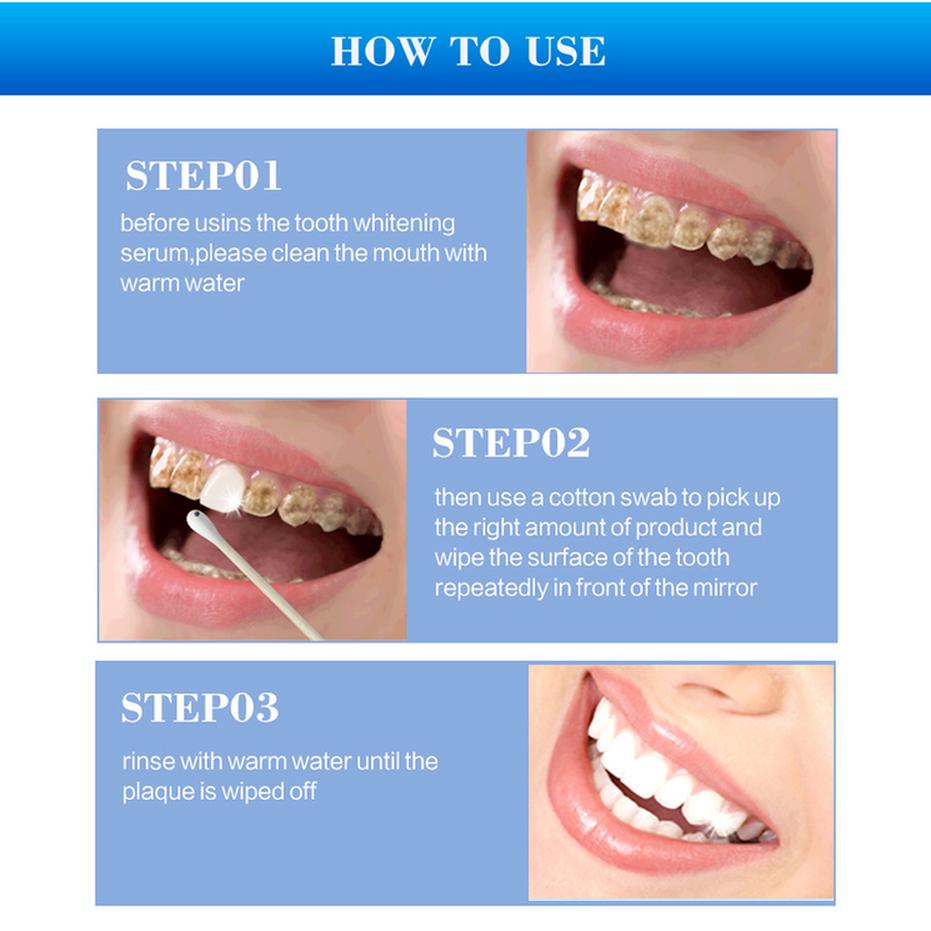 HOW TO USE

STEP01
before usins the tooth whitening serum,please clean the mouth with warm water

STEP02
then use a cotton swab to pick up the right amount of product and wipe the surface of the tooth repeatedly in front of the mirror

STEP03
rinse with warm water until the plaque is wiped off