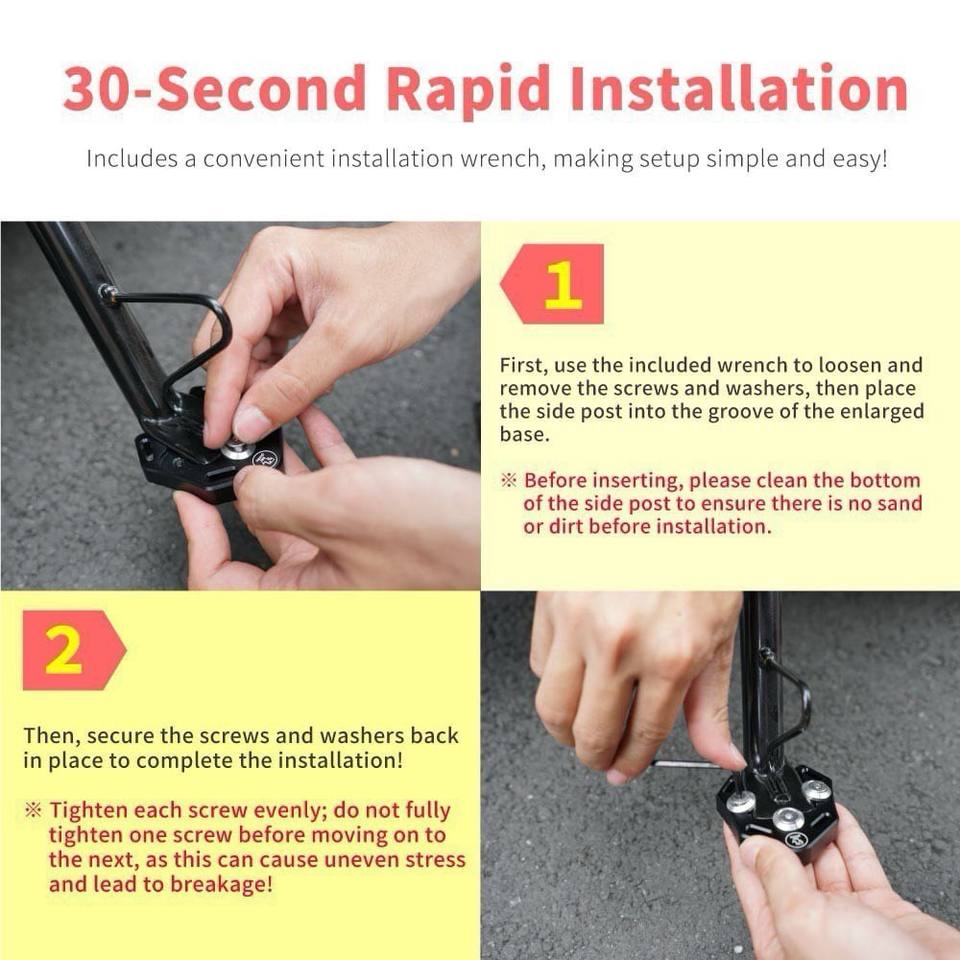 30-Second Rapid Installation

Includes a convenient installation wrench, making setup simple and easy!

1

First, use the included wrench to loosen and remove the screws and washers, then place the side post into the groove of the enlarged base.

※ Before inserting, please clean the bottom of the side post to ensure there is no sand or dirt before installation.

2

Then, secure the screws and washers back in place to complete the installation!

※ Tighten each screw evenly; do not fully tighten one screw before moving on to the next, as this can cause uneven stress and lead to breakage!