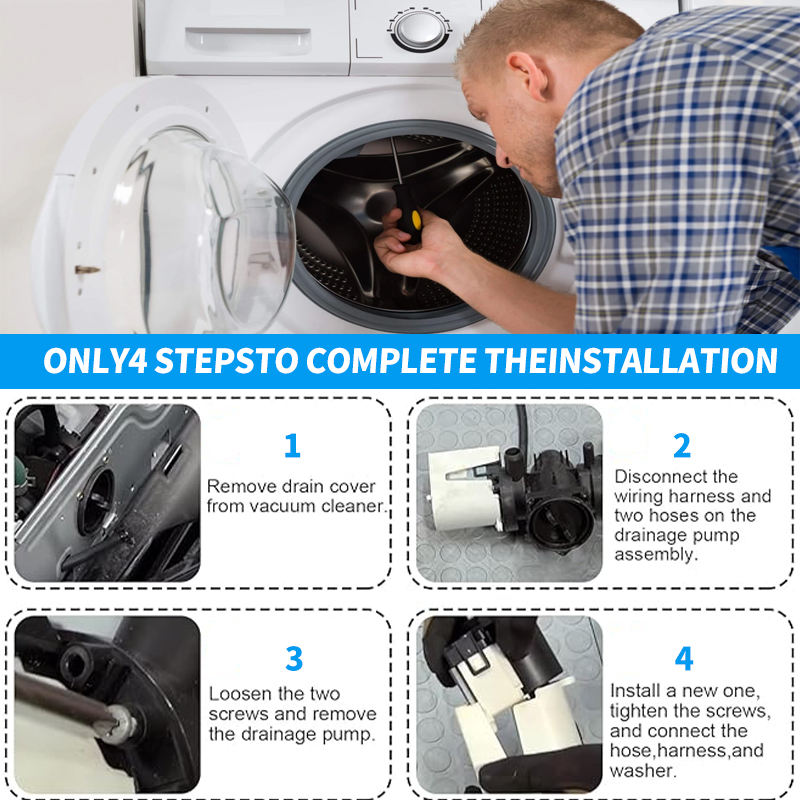 ONLY4 STEPSTO COMPLETE THEINSTALLATION

1
Remove drain cover from vacuum cleaner.

2
Disconnect the wiring harness and two hoses on the drainage pump assembly.

3
Loosen the two screws and remove the drainage pump.

4
Install a new one, tighten the screws, and connect the hose,harness,and washer.