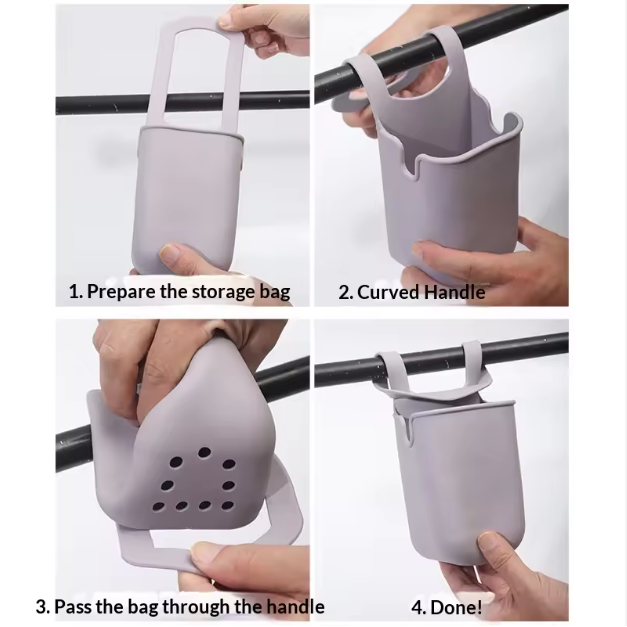 1. Prepare the storage bag

2. Curved Handle

3. Pass the bag through the handle

4. Done!