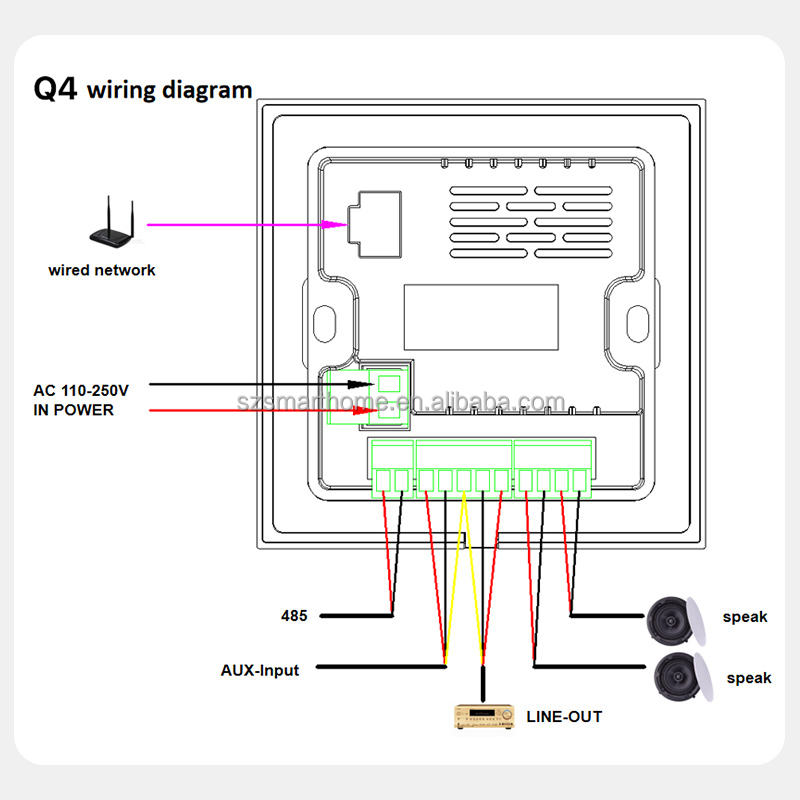 Q4 wiring diagram

wired network

AC 110-250V
IN POWER

szsmarthome.en.alibaba.com

485

AUX-Input

LINE-OUT

speak

speak