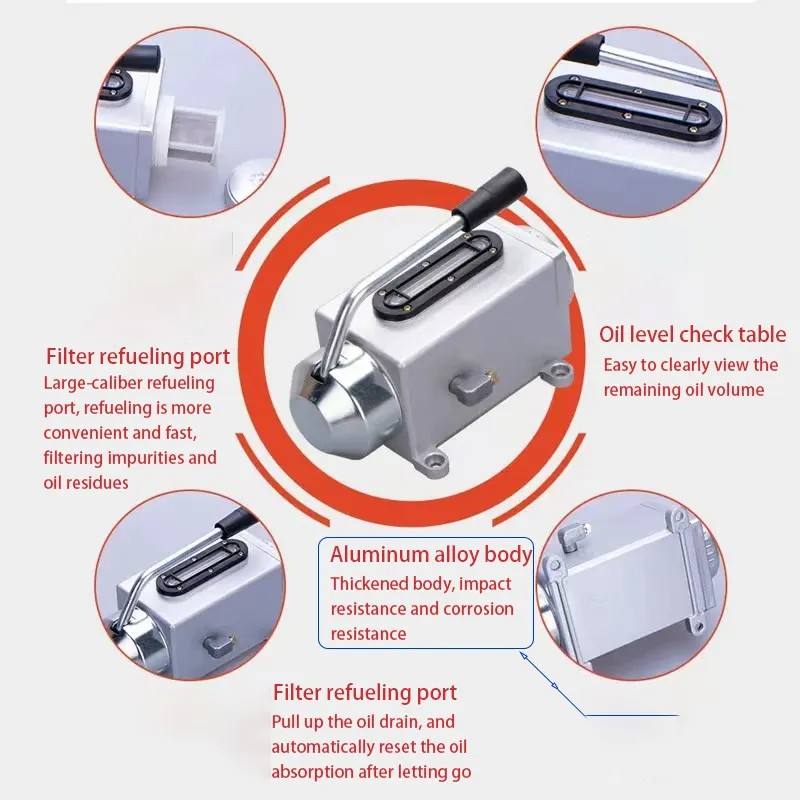 Filter refueling port
Large-caliber refueling port, refueling is more convenient and fast, filtering impurities and oil residues

Oil level check table
Easy to clearly view the remaining oil volume

Aluminum alloy body
Thickened body, impact resistance and corrosion resistance

Filter refueling port
Pull up the oil drain, and automatically reset the oil absorption after letting go