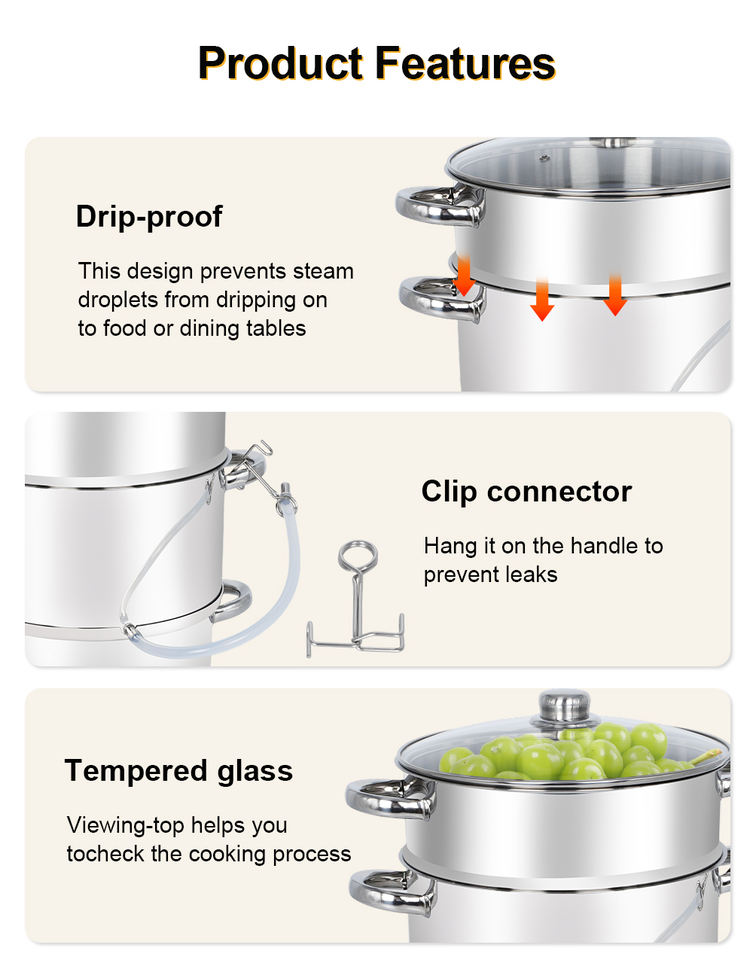 Product Features

Drip-proof

This design prevents steam droplets from dripping on to food or dining tables

Clip connector

Hang it on the handle to prevent leaks

Tempered glass

Viewing-top helps you tocheck the cooking process