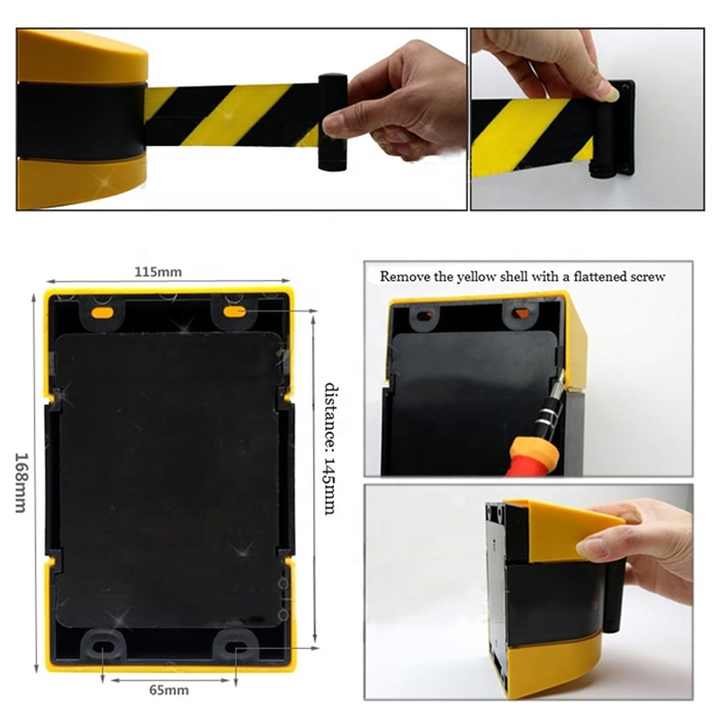 115mm

168mm

distance: 145mm

65mm

Remove the yellow shell with a flattened screw