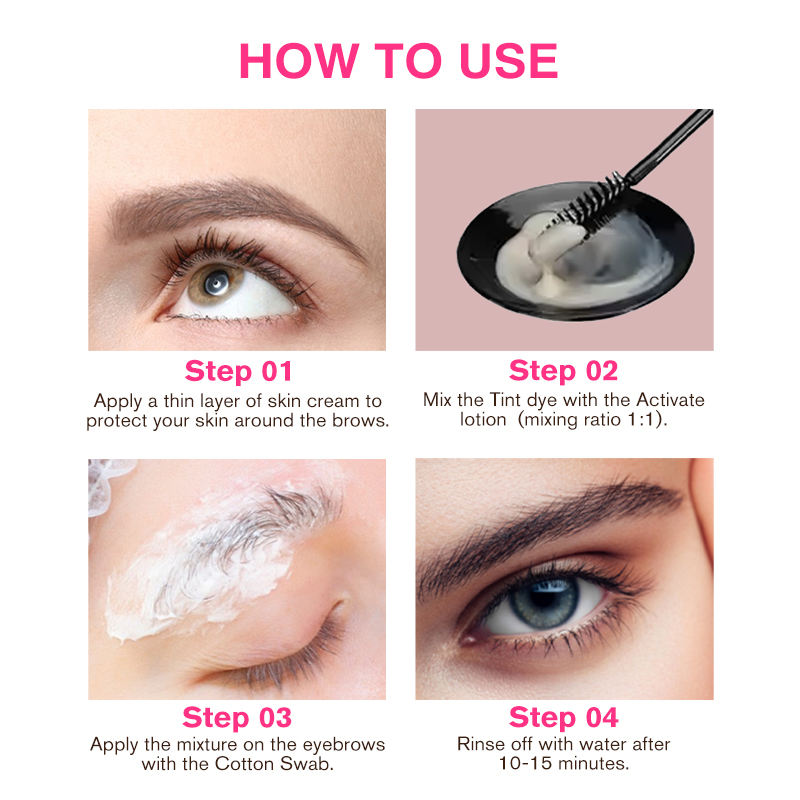 HOW TO USE

Step 01
Apply a thin layer of skin cream to protect your skin around the brows.

Step 02
Mix the Tint dye with the Activate lotion (mixing ratio 1:1).

Step 03
Apply the mixture on the eyebrows with the Cotton Swab.

Step 04
Rinse off with water after 10-15 minutes.