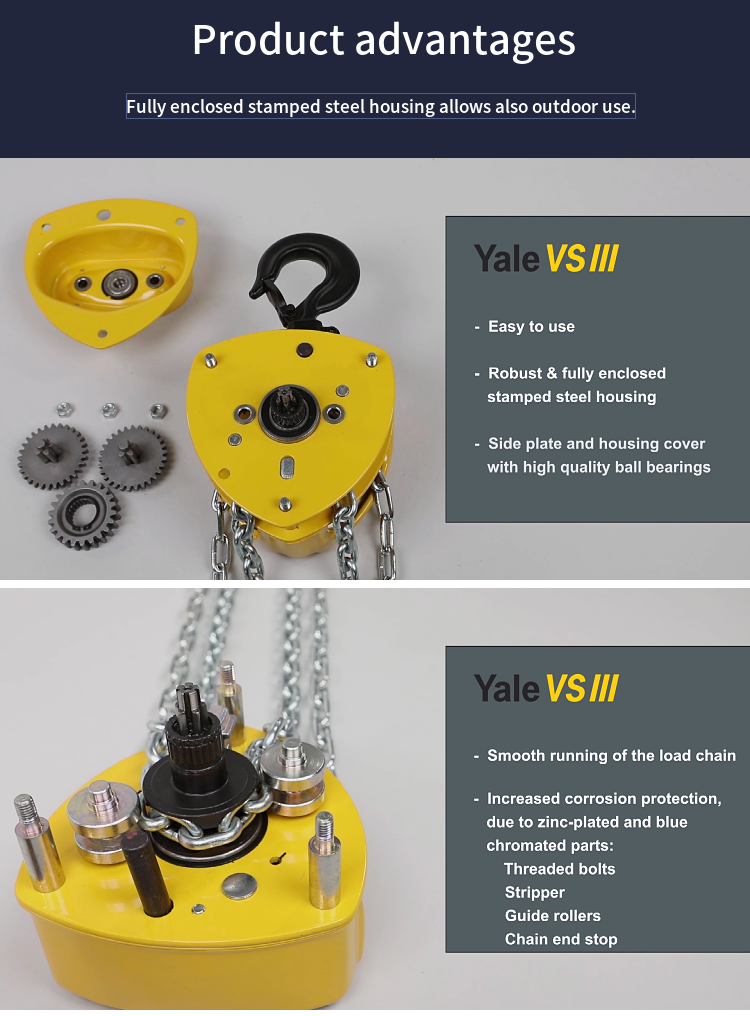 Product advantages

Fully enclosed stamped steel housing allows also outdoor use.

Yale VS III

- Easy to use

- Robust & fully enclosed stamped steel housing

- Side plate and housing cover with high quality ball bearings

Yale VS III

- Smooth running of the load chain

- Increased corrosion protection, due to zinc-plated and blue chromated parts:
Threaded bolts
Stripper
Guide rollers
Chain end stop