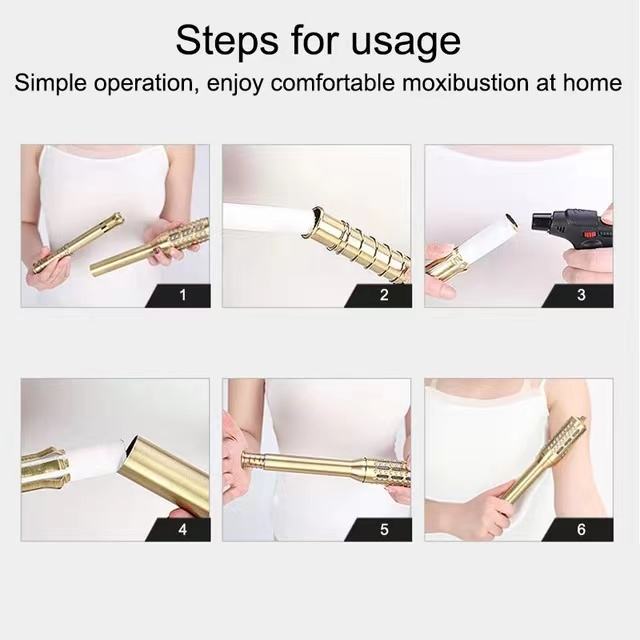 Steps for usage

Simple operation, enjoy comfortable moxibustion at home

1

2

3

4

5

6