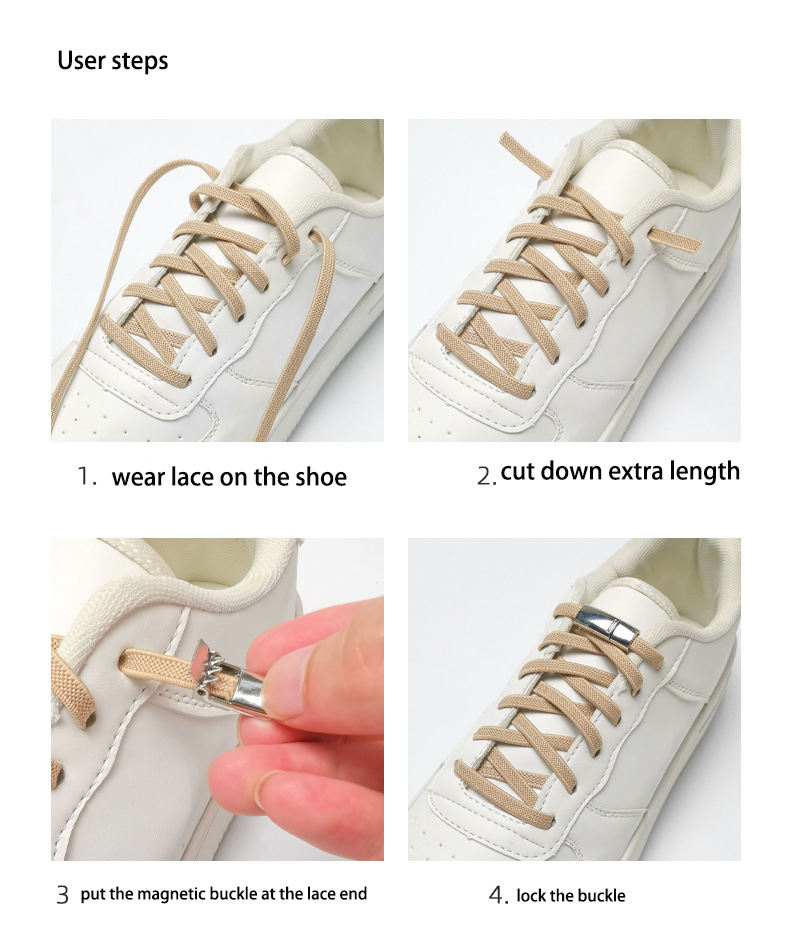 User steps

1. wear lace on the shoe

2. cut down extra length

3 put the magnetic buckle at the lace end

4. lock the buckle