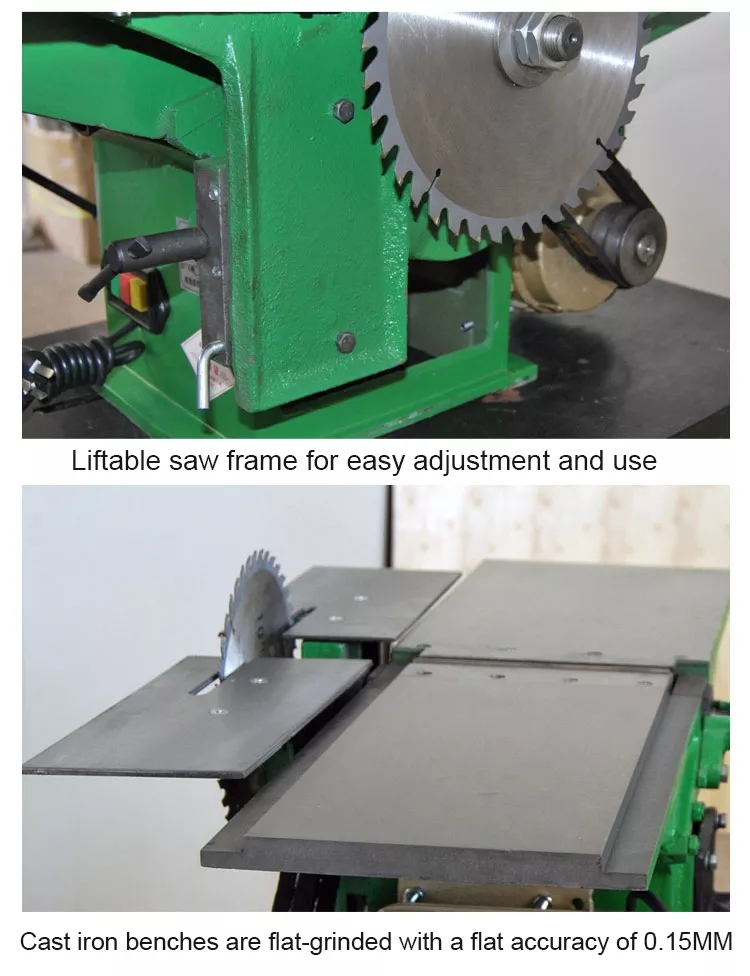 Liftable saw frame for easy adjustment and use

Cast iron benches are flat-grinded with a flat accuracy of 0.15MM