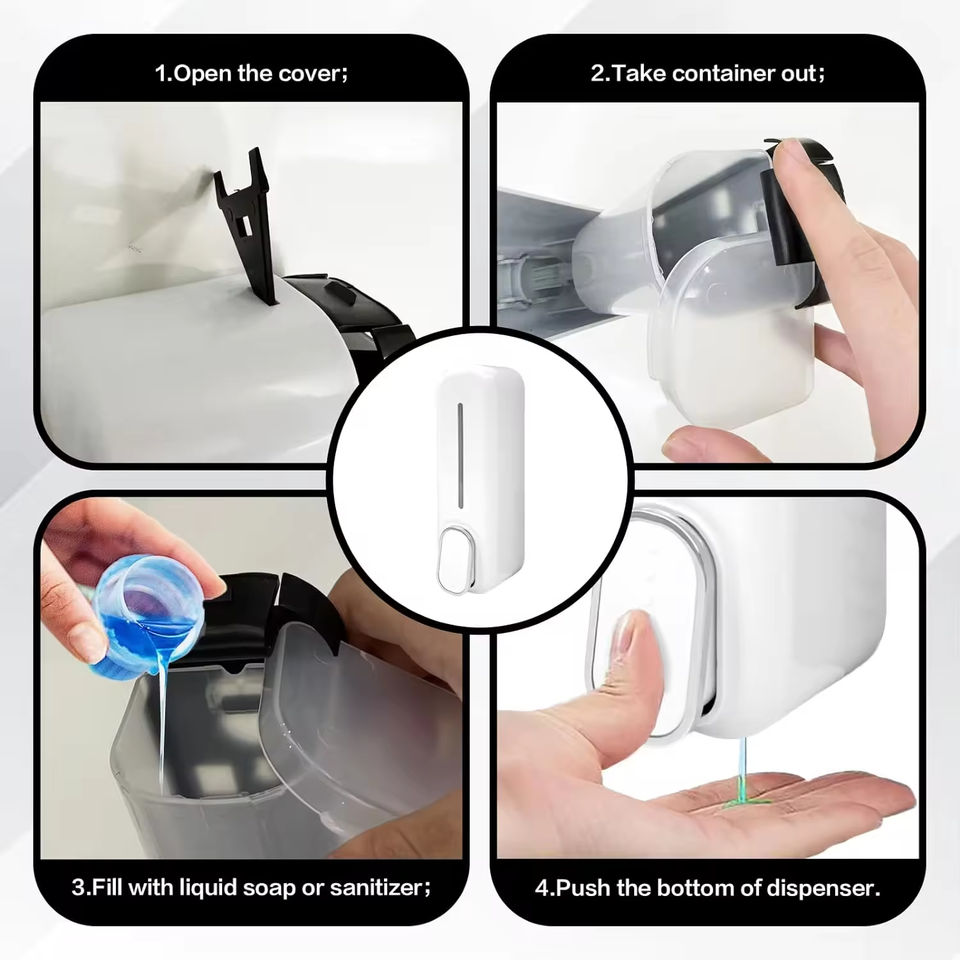 1.Open the cover;

2.Take container out;

3.Fill with liquid soap or sanitizer;

4.Push the bottom of dispenser.