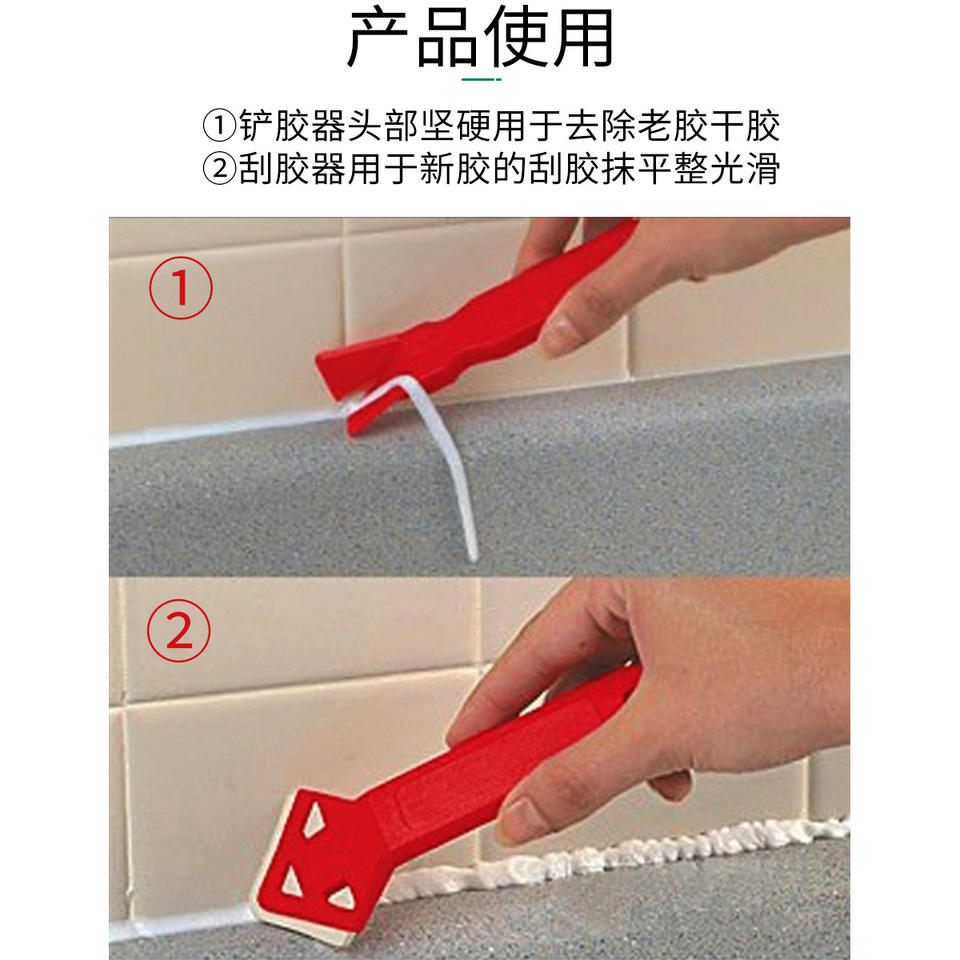 产品使用

①铲胶器头部坚硬用于去除老胶干胶
②刮胶器用于新胶的刮胶抹平整光滑

①

②