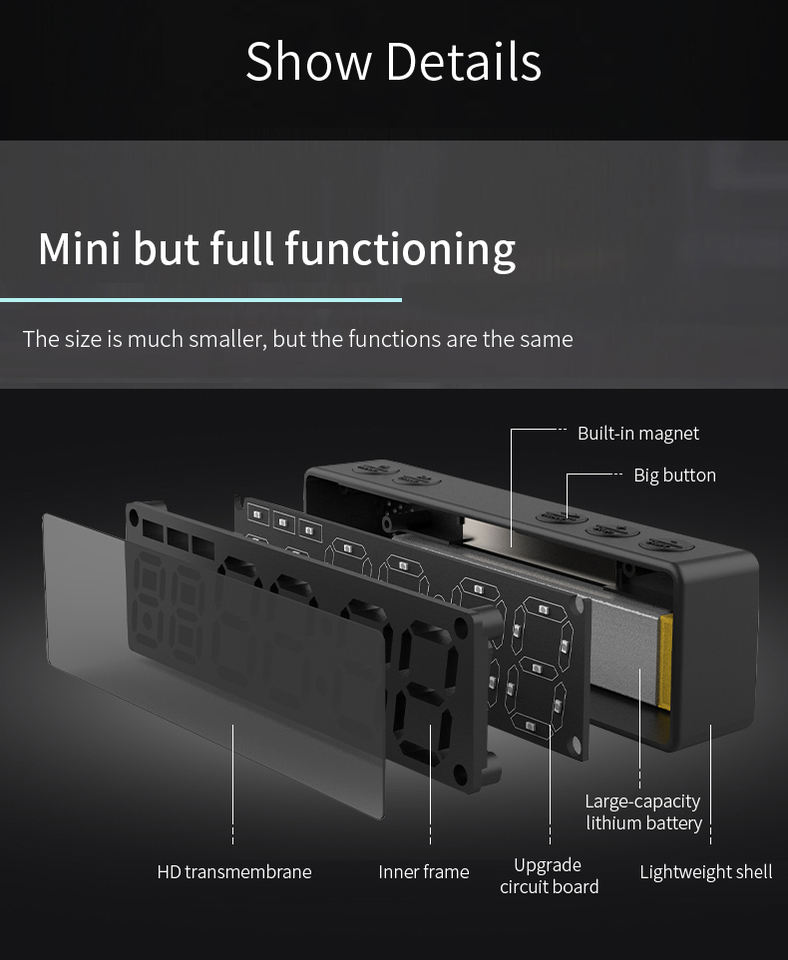 Show Details

Mini but full functioning

The size is much smaller, but the functions are the same

Built-in magnet

Big button

Large-capacity lithium battery

HD transmembrane

Inner frame

Upgrade circuit board

Lightweight shell