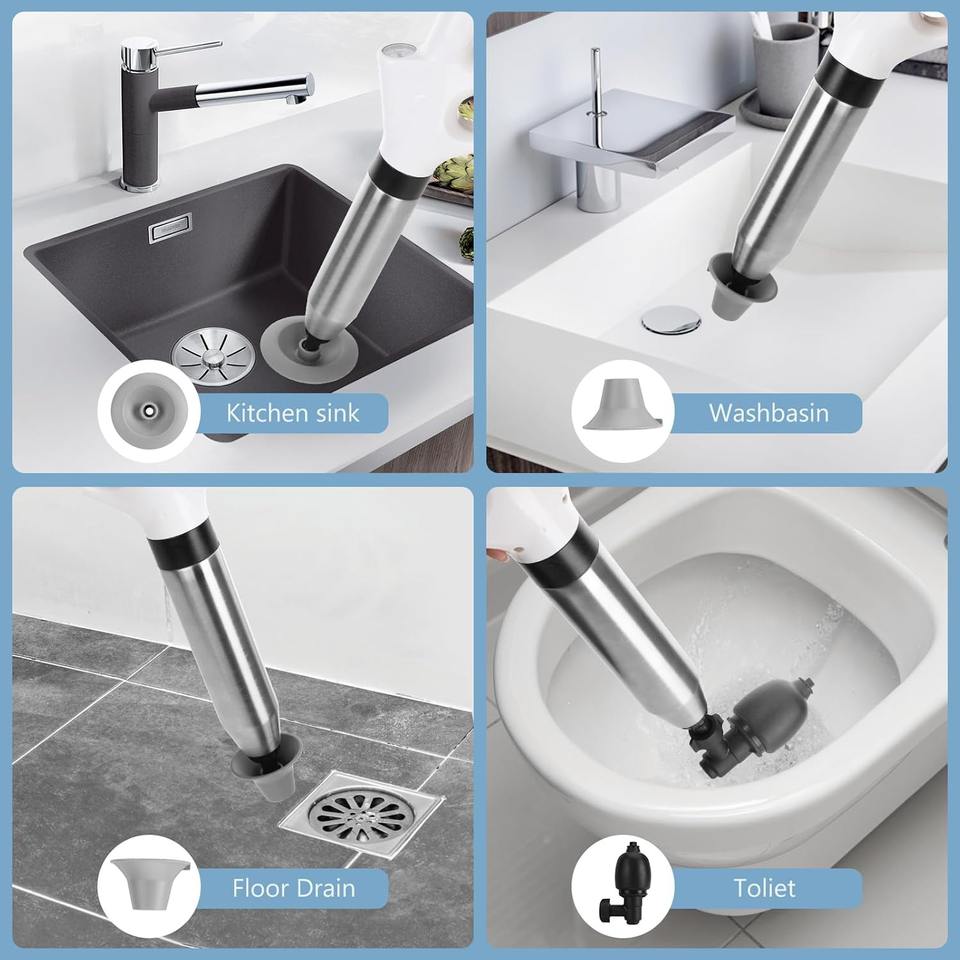 Kitchen sink

Washbasin

Floor Drain

Toliet