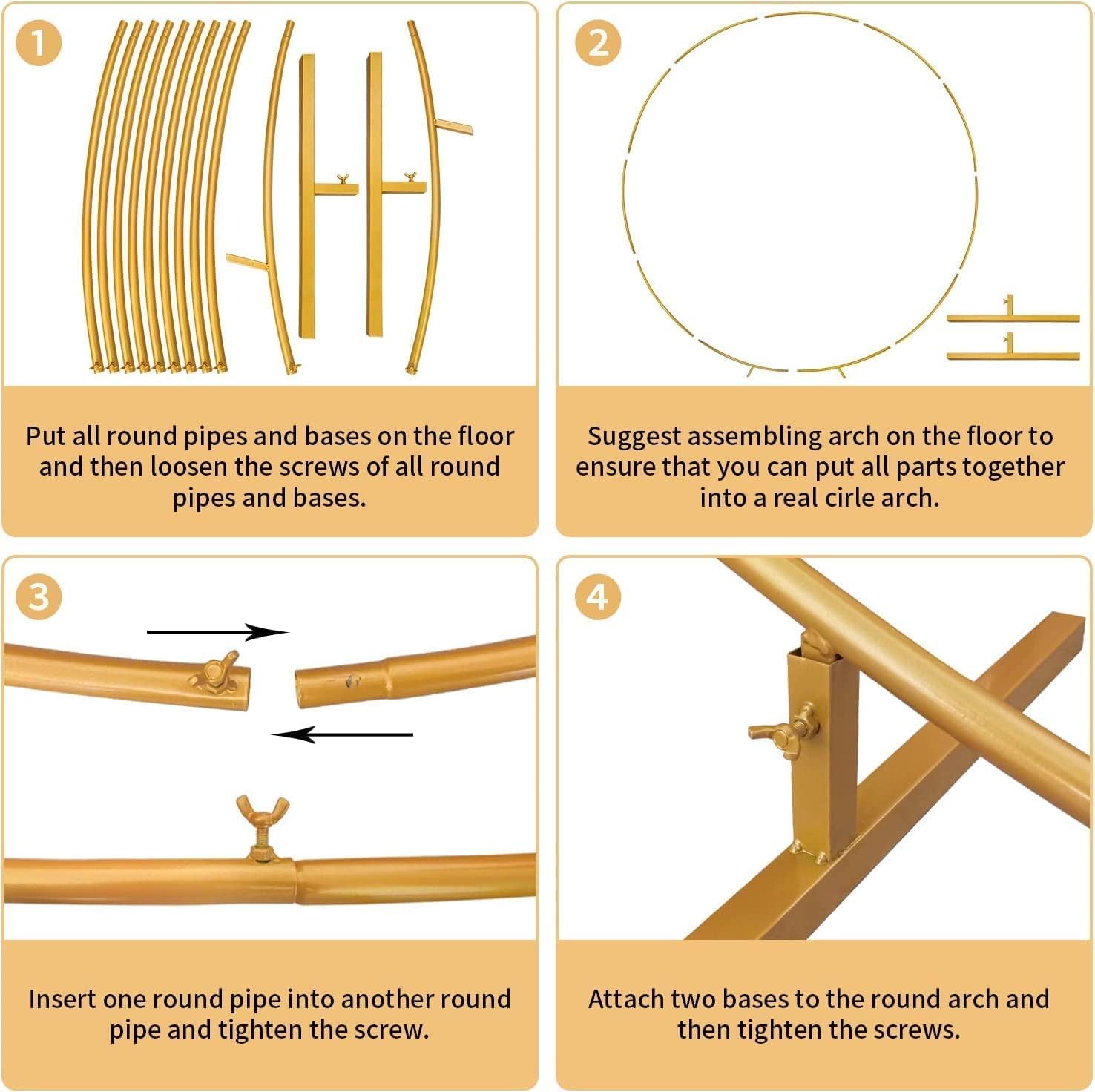 1

Put all round pipes and bases on the floor and then loosen the screws of all round pipes and bases.

2

Suggest assembling arch on the floor to ensure that you can put all parts together into a real cirle arch.

3

Insert one round pipe into another round pipe and tighten the screw.

4

Attach two bases to the round arch and then tighten the screws.