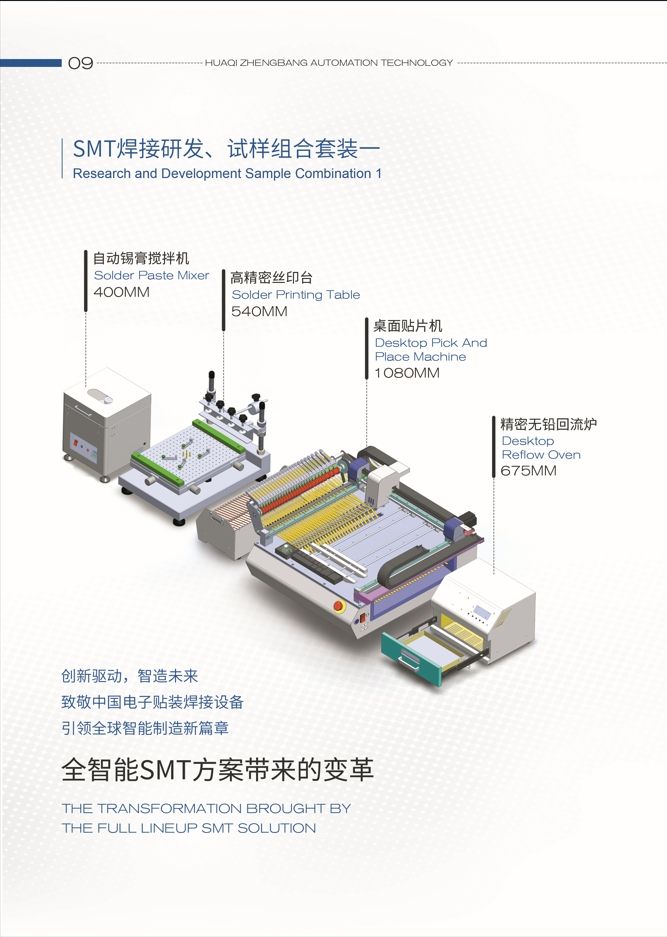 09 HUAQI ZHENGBANG AUTOMATION TECHNOLOGY

SMT焊接研发、试样组合套装一
Research and Development Sample Combination 1

自动锡膏搅拌机
Solder Paste Mixer
400MM

高精密丝印台
Solder Printing Table
540MM

桌面贴片机
Desktop Pick And Place Machine
1080MM

精密无铅回流炉
Desktop Reflow Oven
675MM

创新驱动，智造未来
致敬中国电子贴装焊接设备
引领全球智能制造新篇章

全智能SMT方案带来的变革

THE TRANSFORMATION BROUGHT BY THE FULL LINEUP SMT SOLUTION