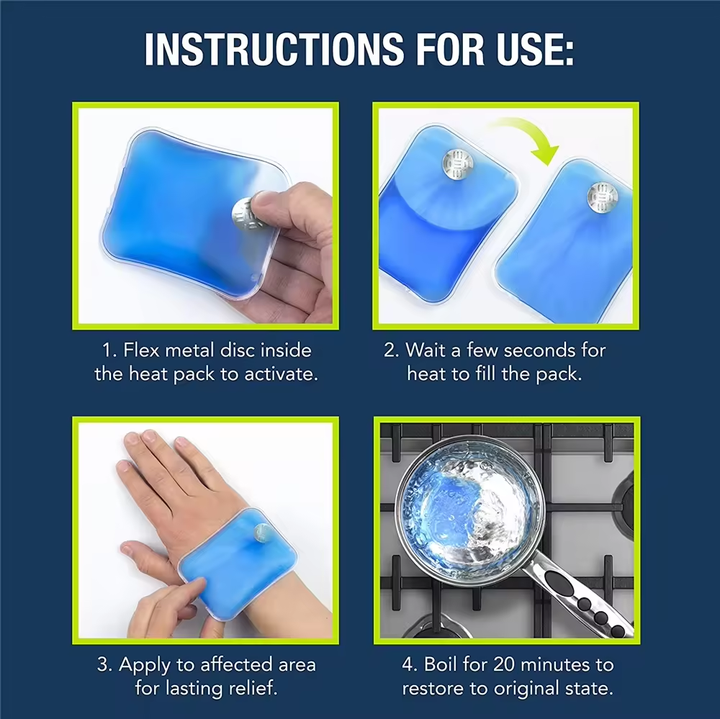 INSTRUCTIONS FOR USE:

1. Flex metal disc inside the heat pack to activate.

2. Wait a few seconds for heat to fill the pack.

3. Apply to affected area for lasting relief.

4. Boil for 20 minutes to restore to original state.