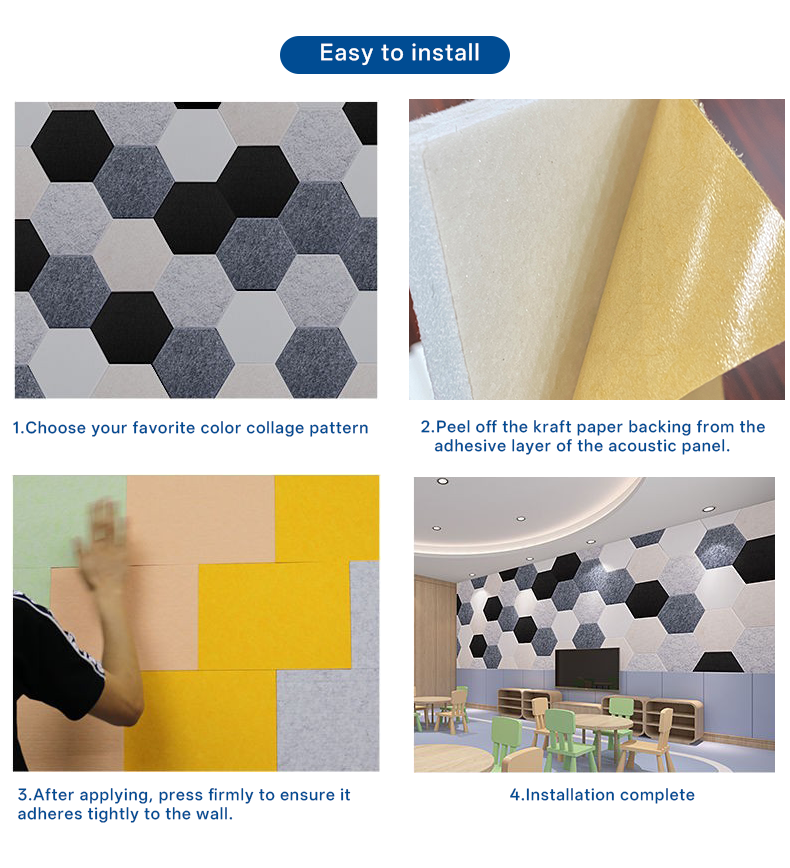 Easy to install

1.Choose your favorite color collage pattern

2.Peel off the kraft paper backing from the adhesive layer of the acoustic panel.

3.After applying, press firmly to ensure it adheres tightly to the wall.

4.Installation complete