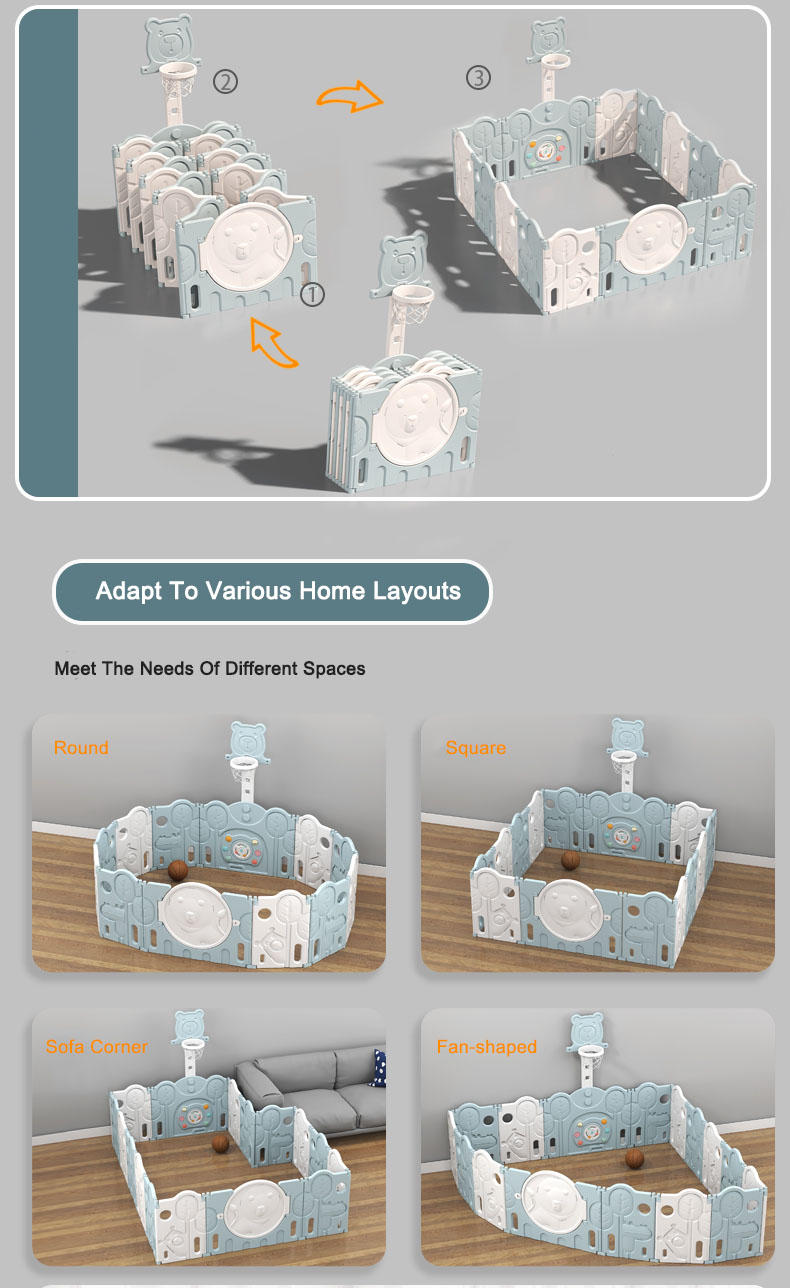 ②

③

①

Adapt To Various Home Layouts

Meet The Needs Of Different Spaces

Round

Square

Sofa Corner

Fan-shaped