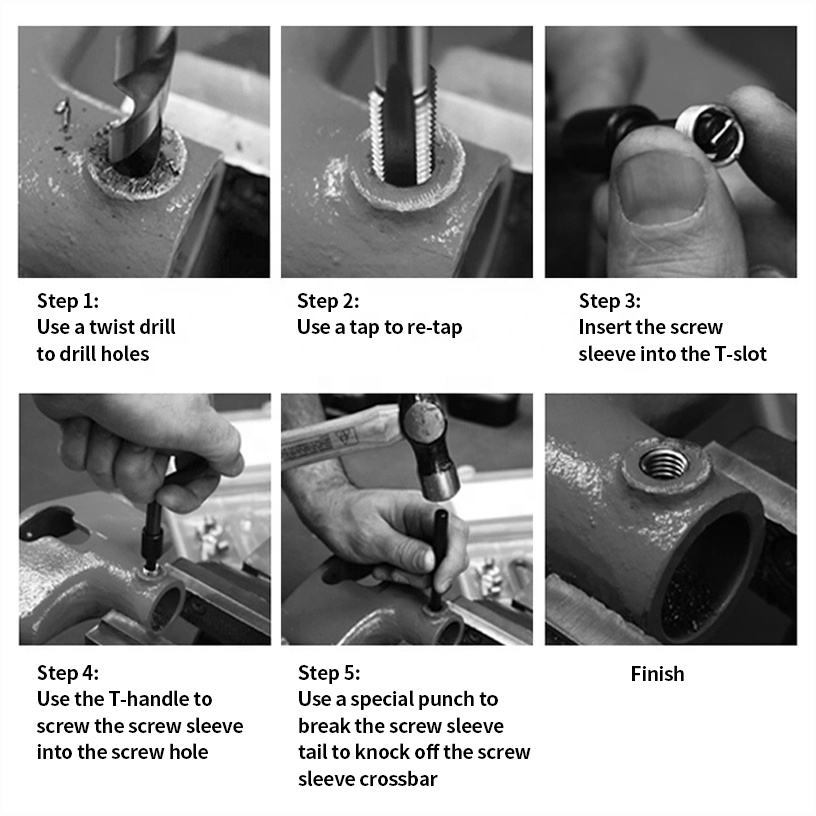 Step 1:
Use a twist drill to drill holes

Step 2:
Use a tap to re-tap

Step 3:
Insert the screw sleeve into the T-slot

Step 4:
Use the T-handle to screw the screw sleeve into the screw hole

Step 5:
Use a special punch to break the screw sleeve tail to knock off the screw sleeve crossbar

Finish