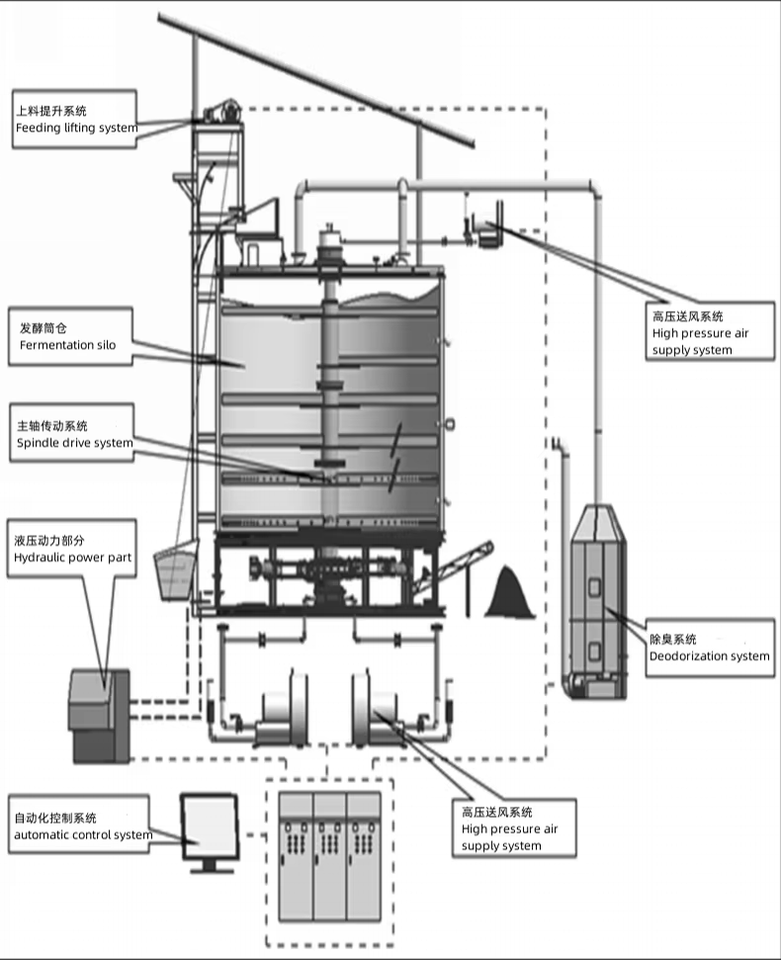 上料提升系统
Feeding lifting system

发酵筒仓
Fermentation silo

主轴传动系统
Spindle drive system

液压动力部分
Hydraulic power part

自动化控制系统
automatic control system

高压送风系统
High pressure air supply system

除臭系统
Deodorization system

高压送风系统
High pressure air supply system