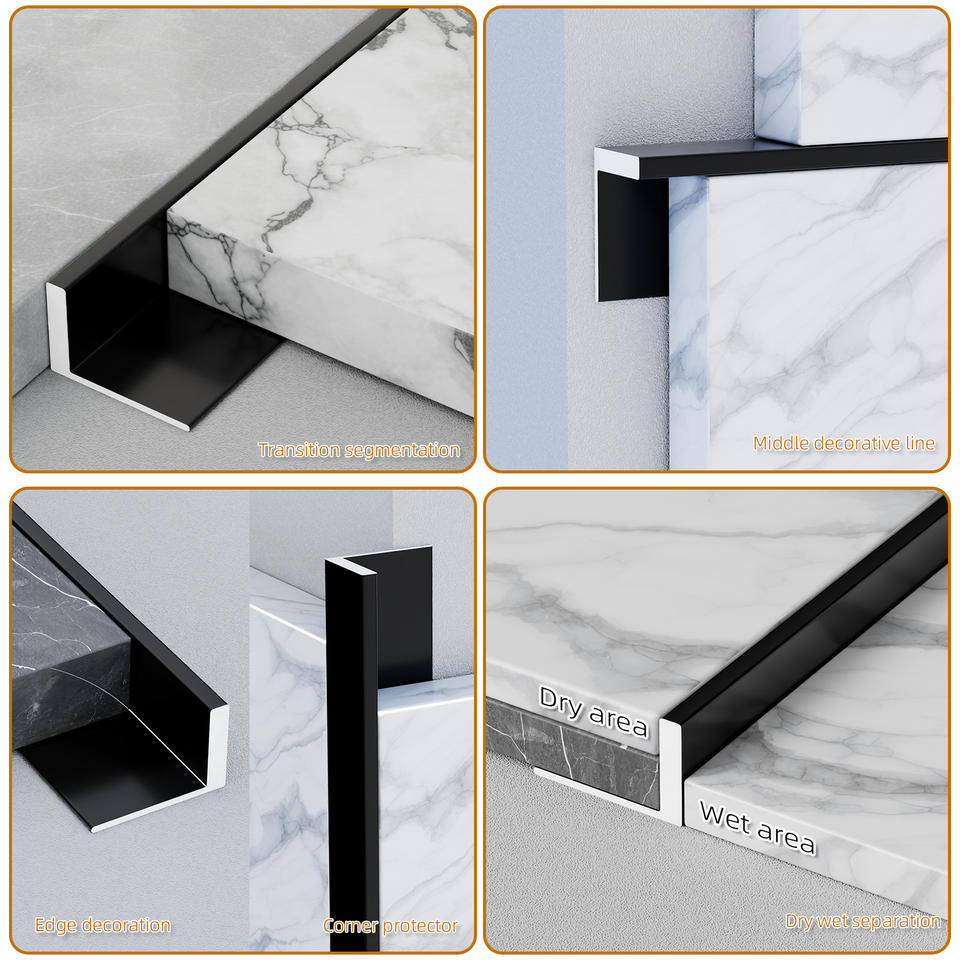 Transition segmentation

Middle decorative line

Edge decoration

Corner protector

Dry area

Wet area

Dry wet separation