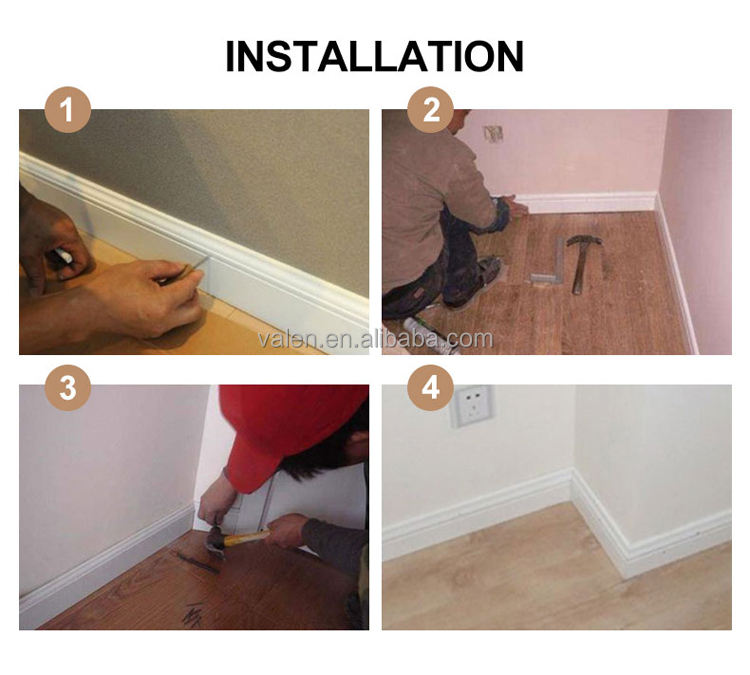 INSTALLATION

1

2

valen.en.alibaba.com

3

4