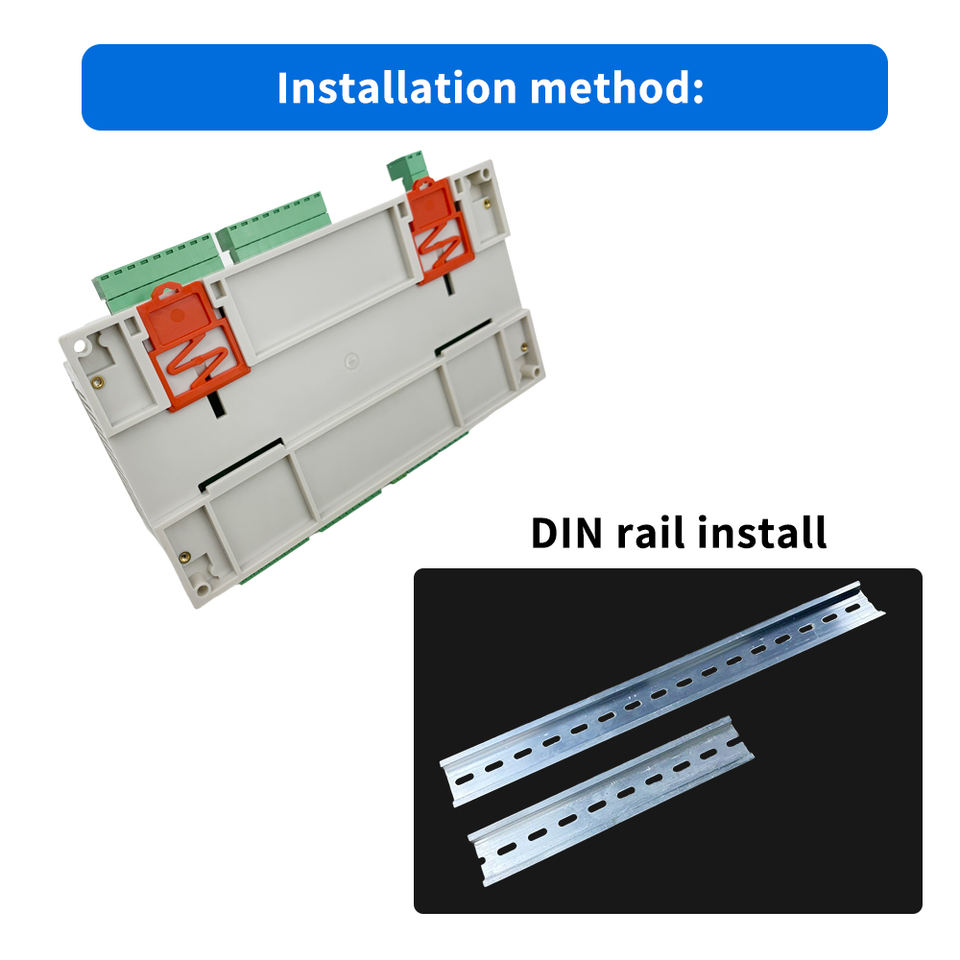 Installation method:

DIN rail install