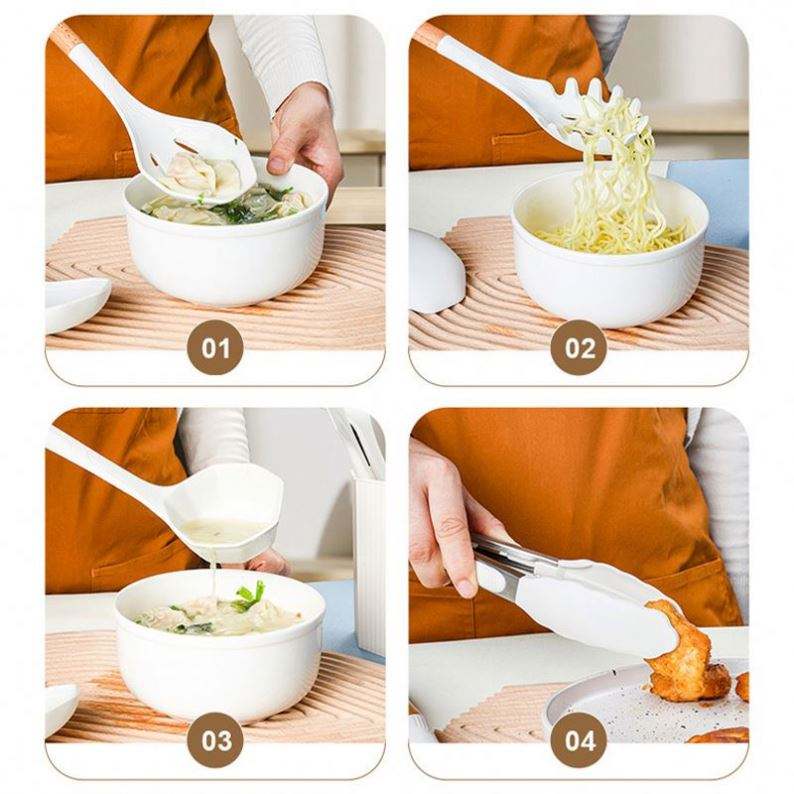 01

02

03

04