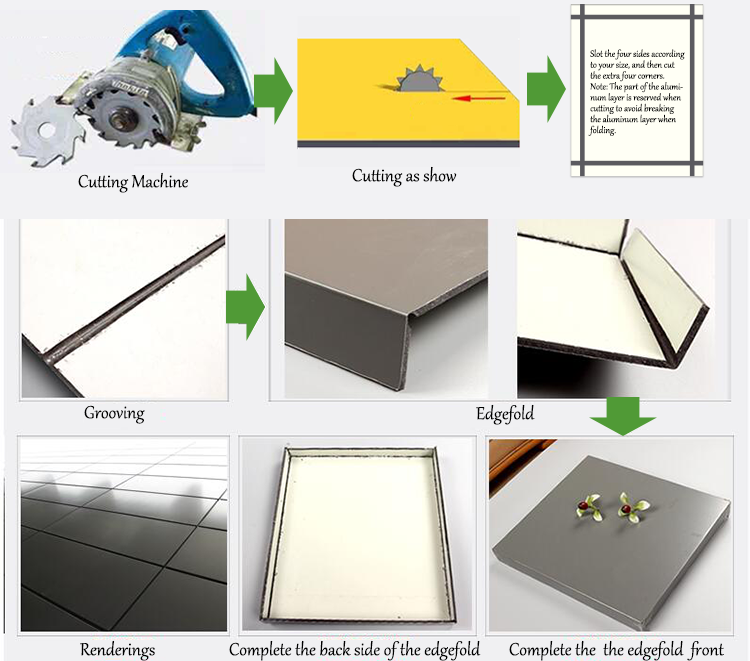 Cutting Machine

Cutting as show

Slot the four sides according to your size, and then cut the extra four corners. Note: The part of the aluminum layer is reserved when cutting to avoid breaking the aluminum layer when folding.

Grooving

Edgefold

Renderings

Complete the back side of the edgefold

Complete the the edgefold front