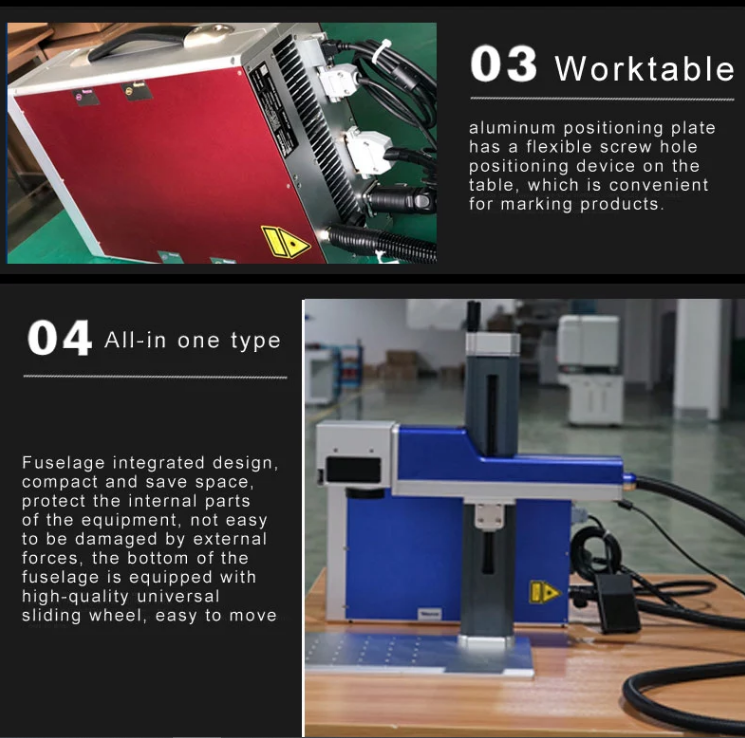 03 Worktable

aluminum positioning plate has a flexible screw hole positioning device on the table, which is convenient for marking products.

04 All-in one type

Fuselage integrated design, compact and save space, protect the internal parts of the equipment, not easy to be damaged by external forces, the bottom of the fuselage is equipped with high-quality universal sliding wheel, easy to move