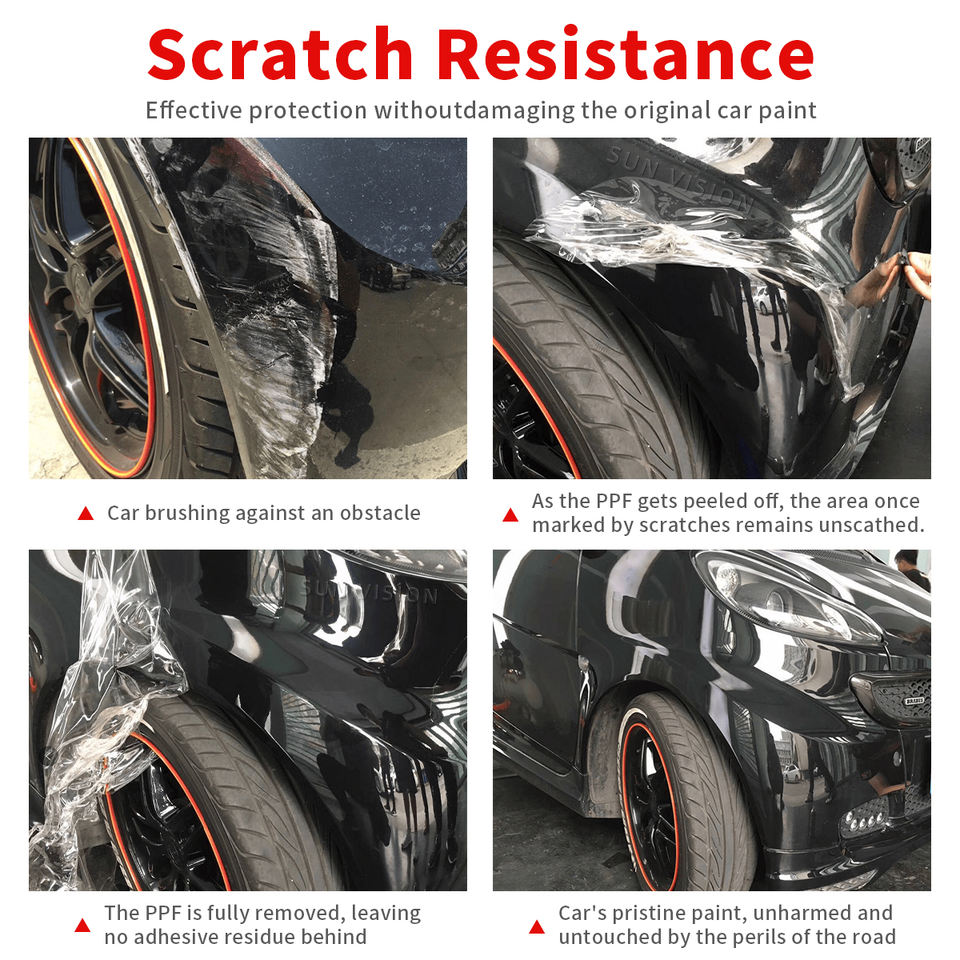 Scratch Resistance

Effective protection withoutdamaging the original car paint

SUN VISION

▲ Car brushing against an obstacle

▲ As the PPF gets peeled off, the area once marked by scratches remains unscathed.

SUN VISION

BRABUS

▲ The PPF is fully removed, leaving no adhesive residue behind

▲ Car's pristine paint, unharmed and untouched by the perils of the road