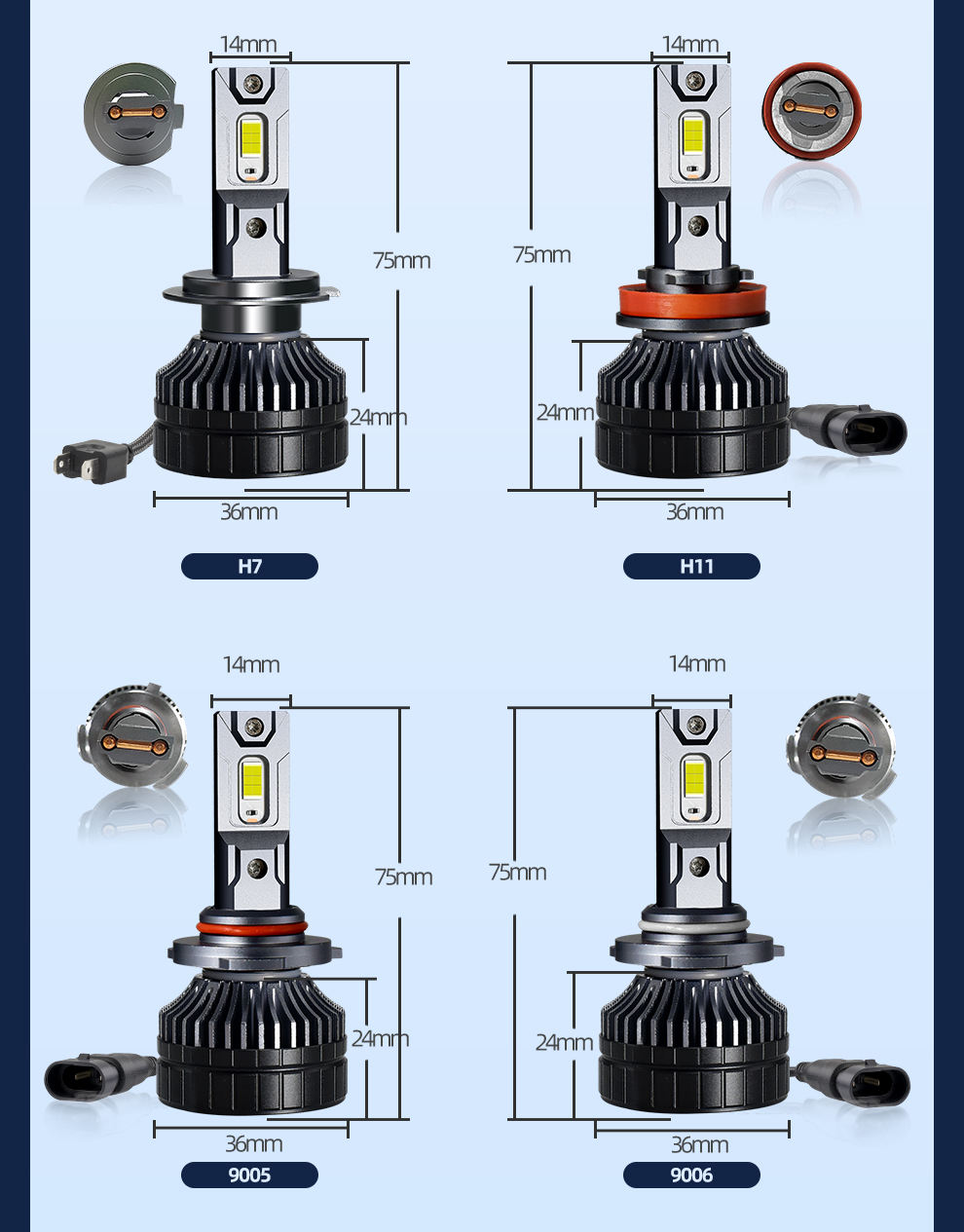 14mm
75mm
24mm
36mm
H7

14mm
75mm
24mm
36mm
H11

14mm
75mm
24mm
36mm
9005

14mm
75mm
24mm
36mm
9006