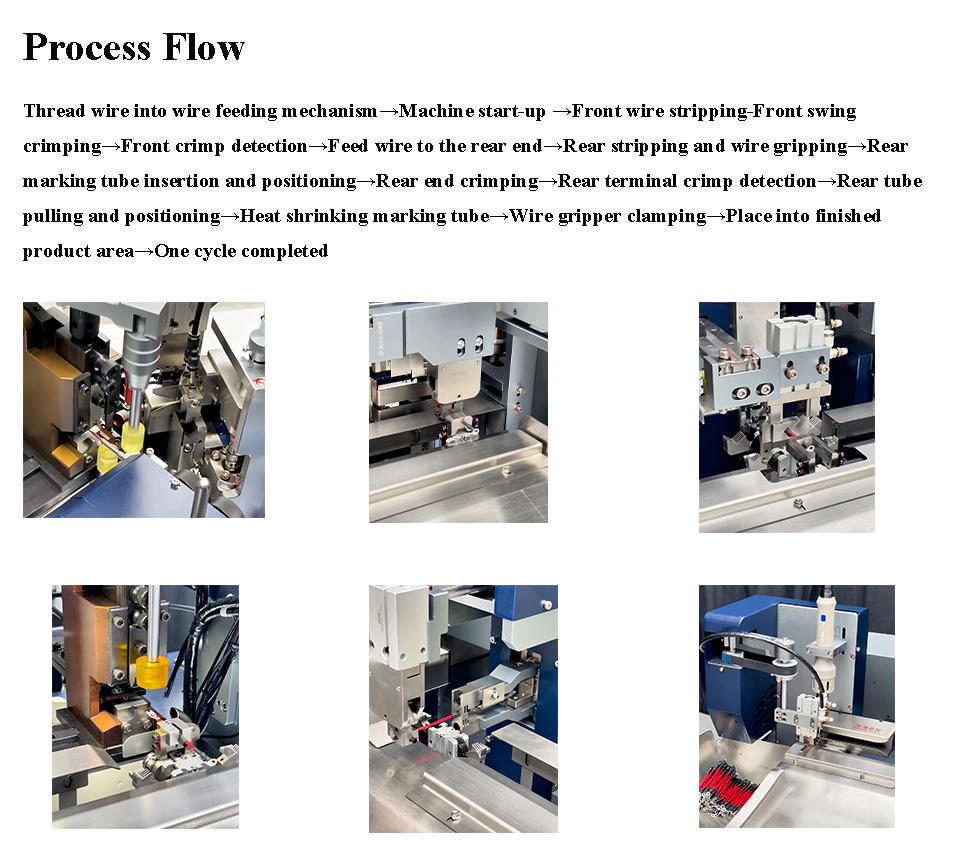 Process Flow

Thread wire into wire feeding mechanism→Machine start-up →Front wire stripping-Front swing crimping→Front crimp detection→Feed wire to the rear end→Rear stripping and wire gripping→Rear marking tube insertion and positioning→Rear end crimping→Rear terminal crimp detection→Rear tube pulling and positioning→Heat shrinking marking tube→Wire gripper clamping→Place into finished product area→One cycle completed