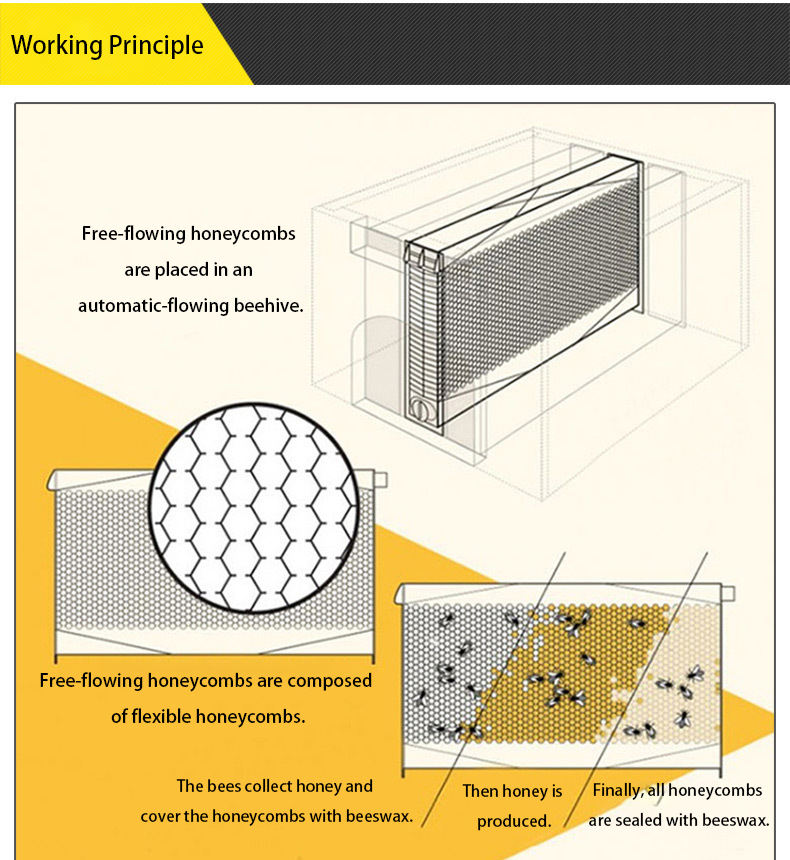 Working Principle

Free-flowing honeycombs are placed in an automatic-flowing beehive.

Free-flowing honeycombs are composed of flexible honeycombs.

The bees collect honey and cover the honeycombs with beeswax.

Then honey is produced.

Finally, all honeycombs are sealed with beeswax.