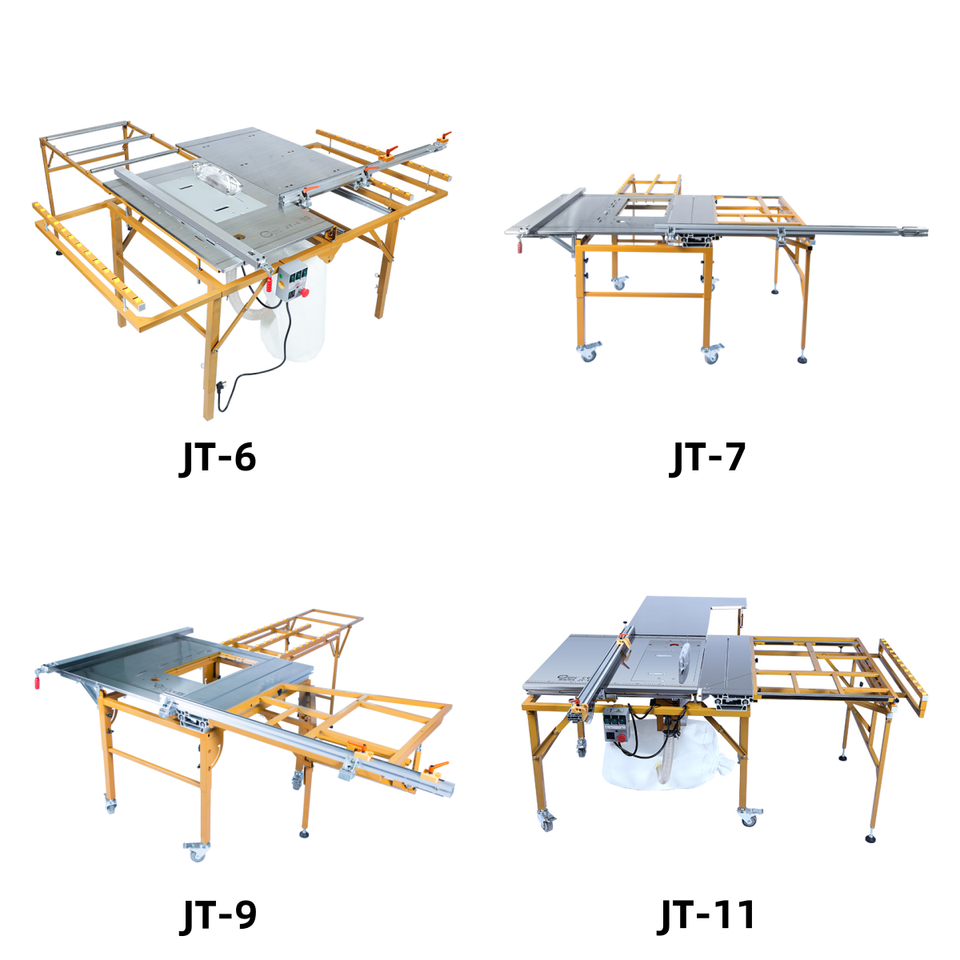 JT-6

JT-7

JT-9

JT-11