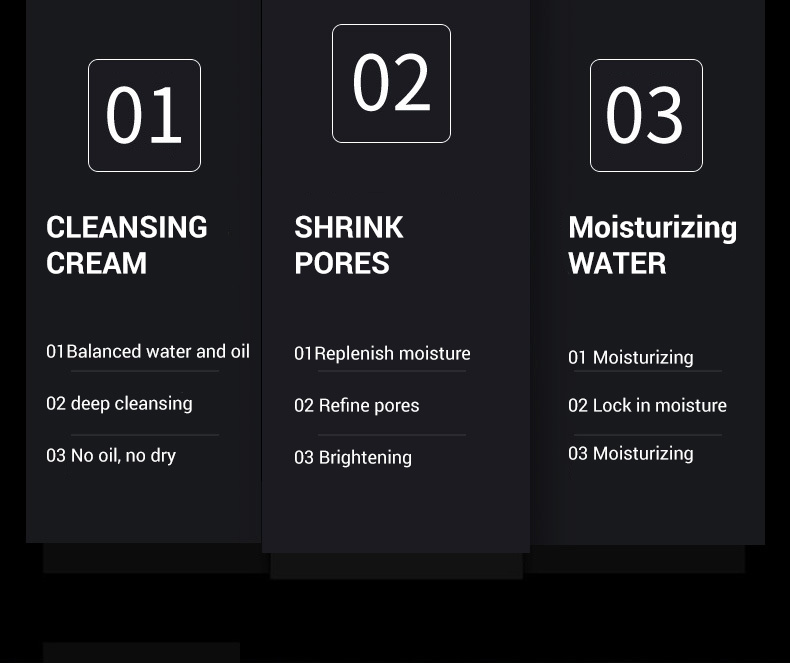 01

CLEANSING CREAM

01Balanced water and oil

02 deep cleansing

03 No oil, no dry

02

SHRINK PORES

01Replenish moisture

02 Refine pores

03 Brightening

03

Moisturizing WATER

01 Moisturizing

02 Lock in moisture

03 Moisturizing