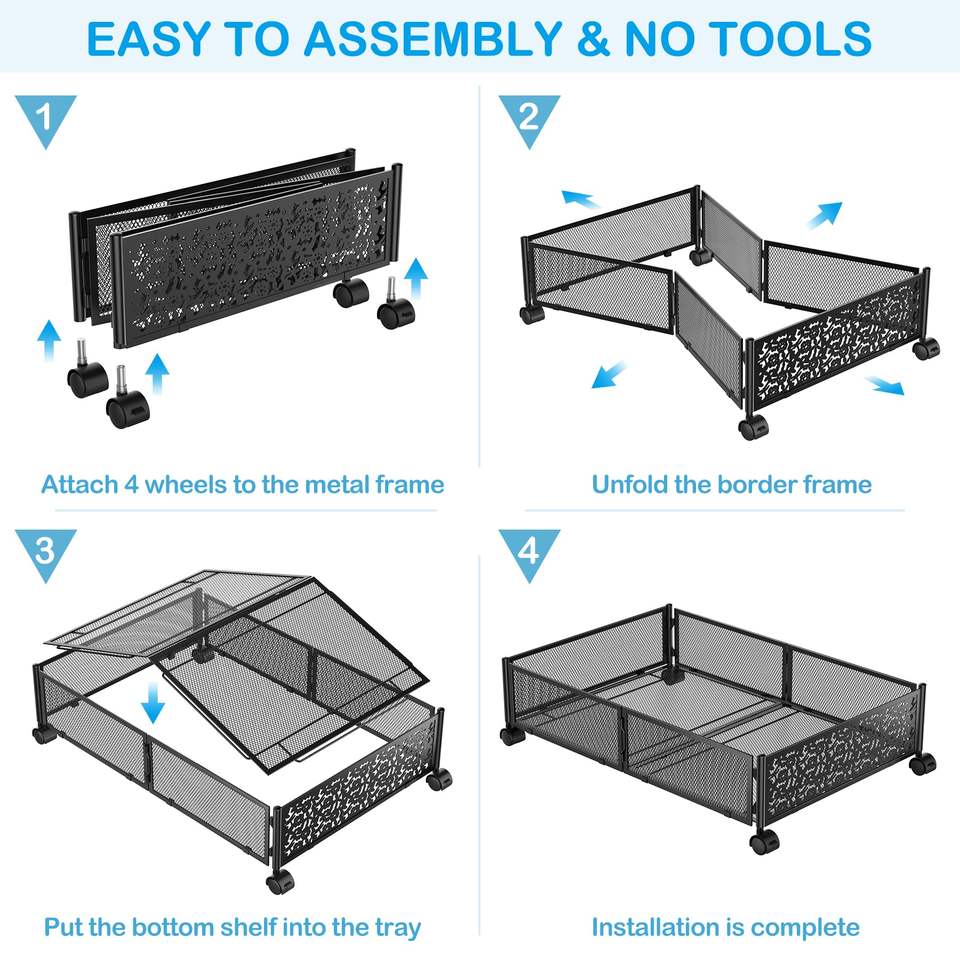 EASY TO ASSEMBLY & NO TOOLS

1

Attach 4 wheels to the metal frame

2

Unfold the border frame

3

Put the bottom shelf into the tray

4

Installation is complete