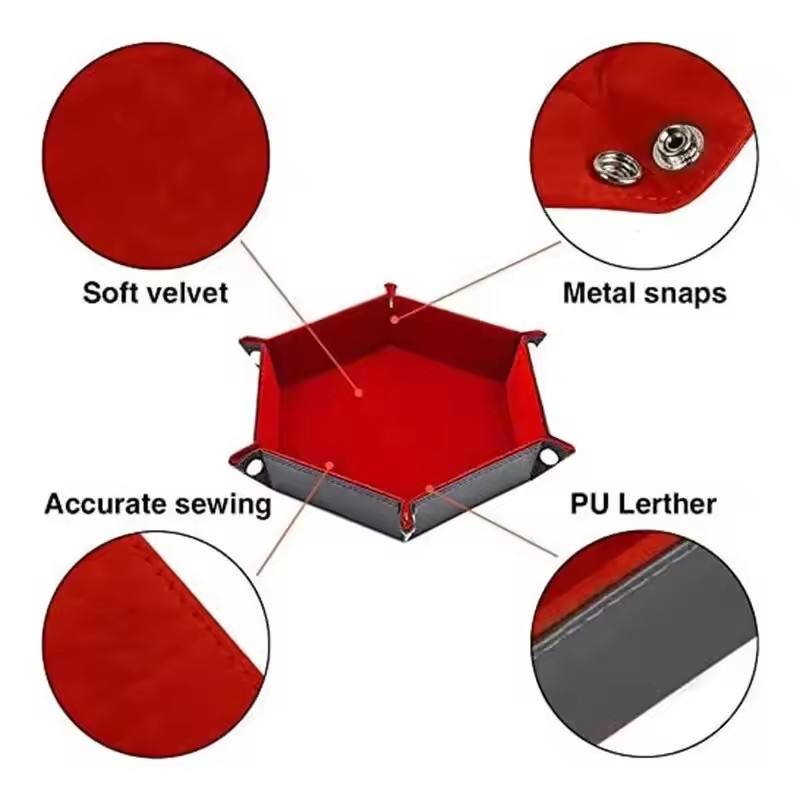 Soft velvet

Metal snaps

Accurate sewing

PU Lerther