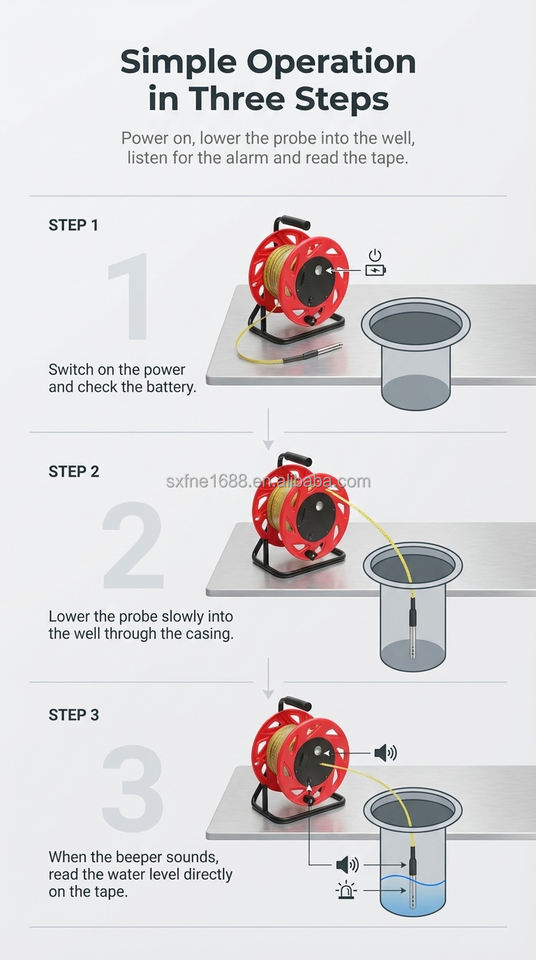 Simple Operation in Three Steps

Power on, lower the probe into the well, listen for the alarm and read the tape.

STEP 1

1

Switch on the power and check the battery.

STEP 2

sxfne1688.en.alibaba.com

2

Lower the probe slowly into the well through the casing.

STEP 3

3

When the beeper sounds, read the water level directly on the tape.