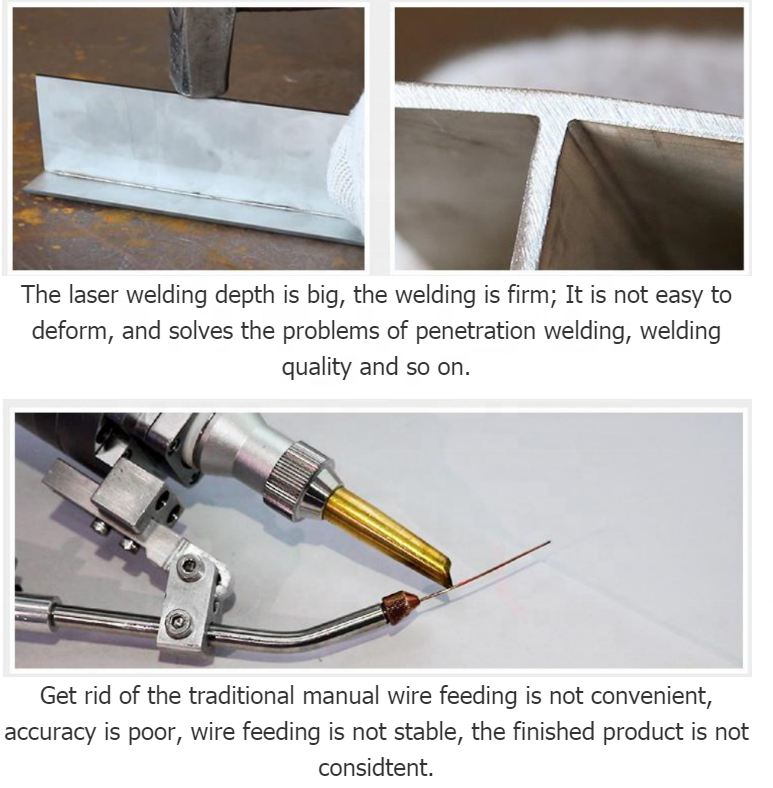 The laser welding depth is big, the welding is firm; It is not easy to deform, and solves the problems of penetration welding, welding quality and so on.

Get rid of the traditional manual wire feeding is not convenient, accuracy is poor, wire feeding is not stable, the finished product is not considtent.