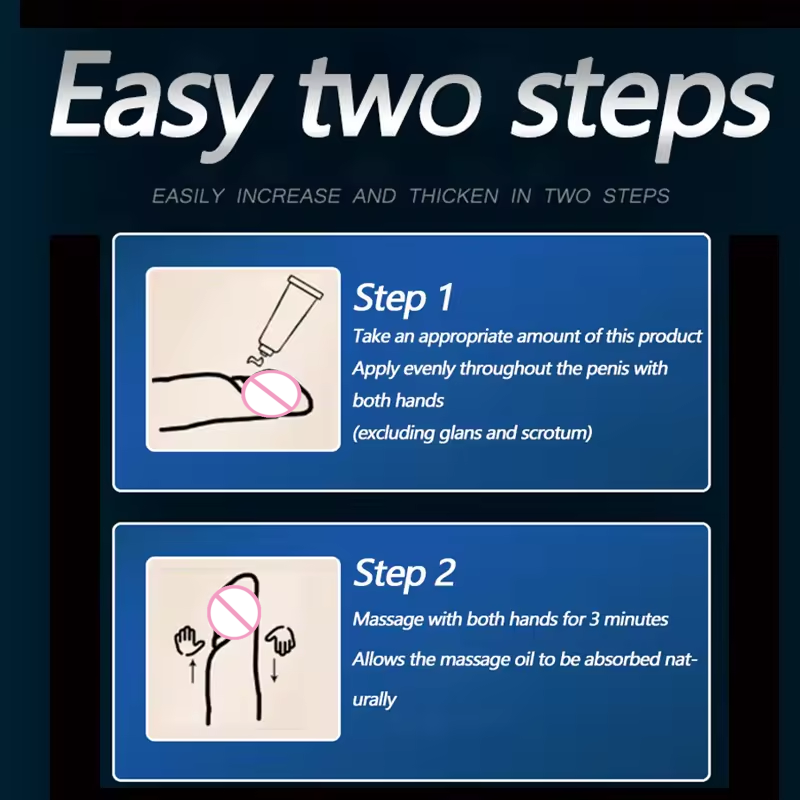 Easy two steps

EASILY INCREASE AND THICKEN IN TWO STEPS

Step 1
Take an appropriate amount of this product
Apply evenly throughout the penis with both hands
(excluding glans and scrotum)

Step 2
Massage with both hands for 3 minutes
Allows the massage oil to be absorbed naturally