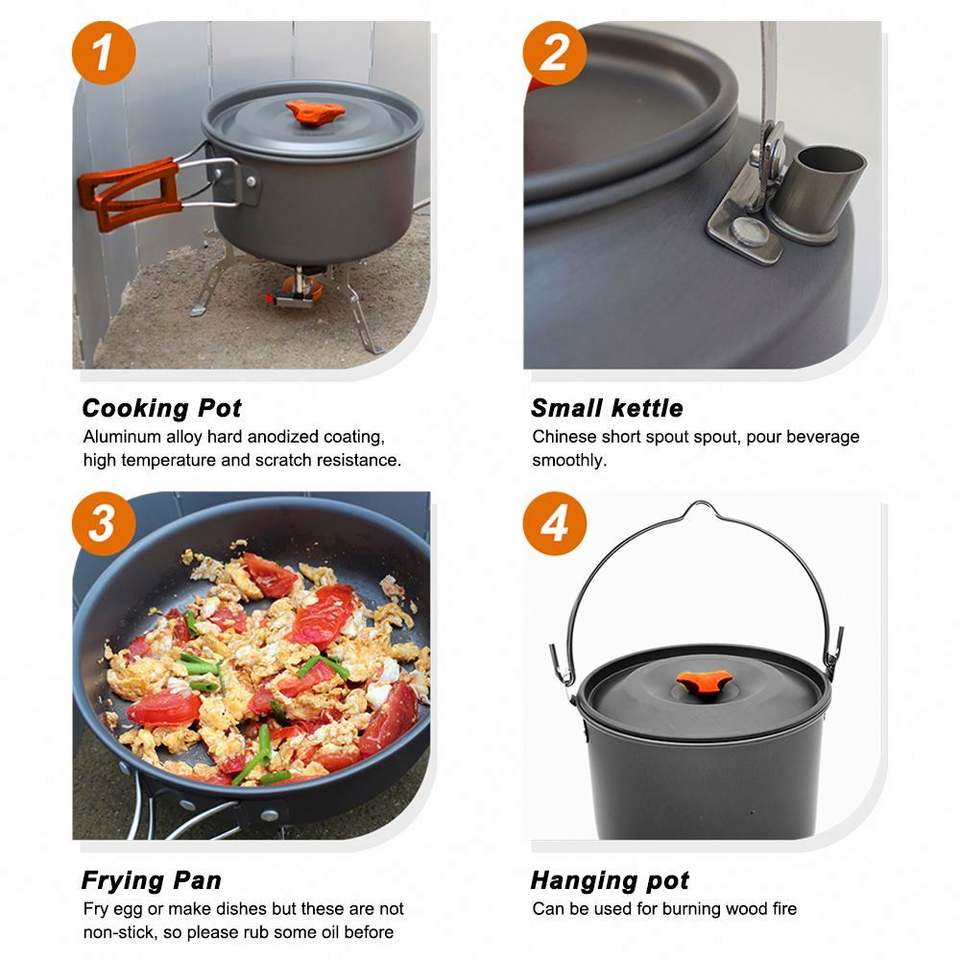 1

Cooking Pot
Aluminum alloy hard anodized coating, high temperature and scratch resistance.

2

Small kettle
Chinese short spout spout, pour beverage smoothly.

3

Frying Pan
Fry egg or make dishes but these are not non-stick, so please rub some oil before

4

Hanging pot
Can be used for burning wood fire