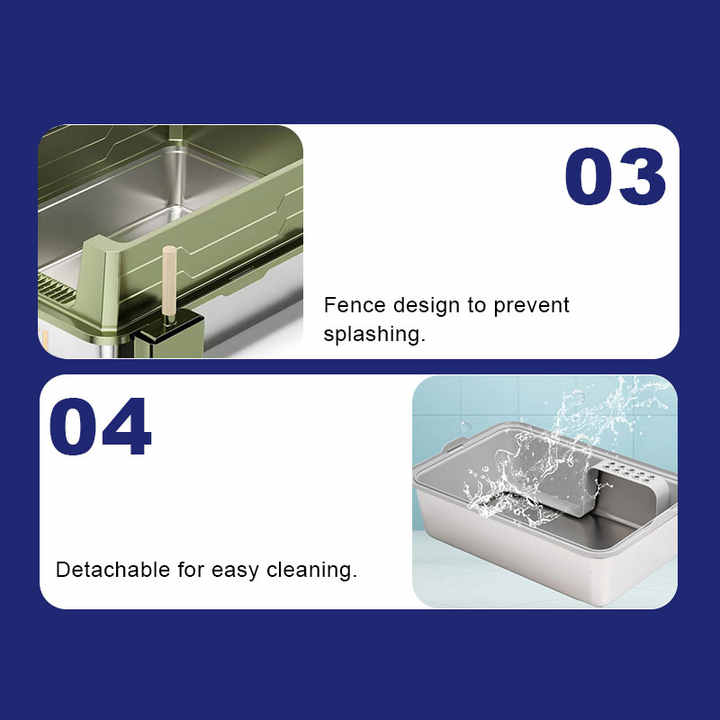 03

Fence design to prevent splashing.

04

Detachable for easy cleaning.