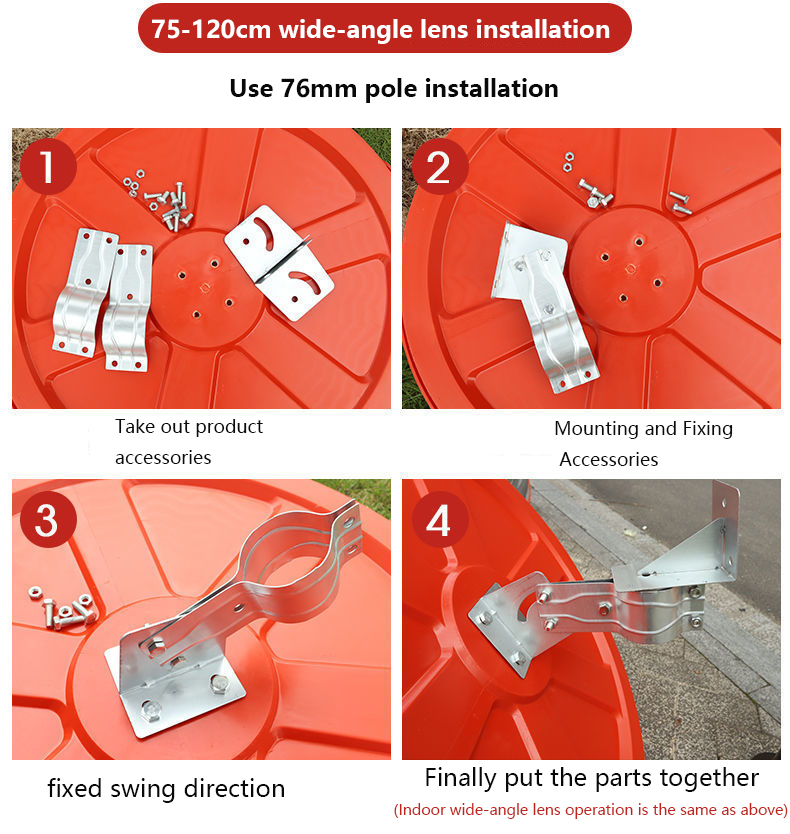 75-120cm wide-angle lens installation

Use 76mm pole installation

1

2

Take out product accessories

Mounting and Fixing Accessories

3

4

fixed swing direction

Finally put the parts together

(Indoor wide-angle lens operation is the same as above)