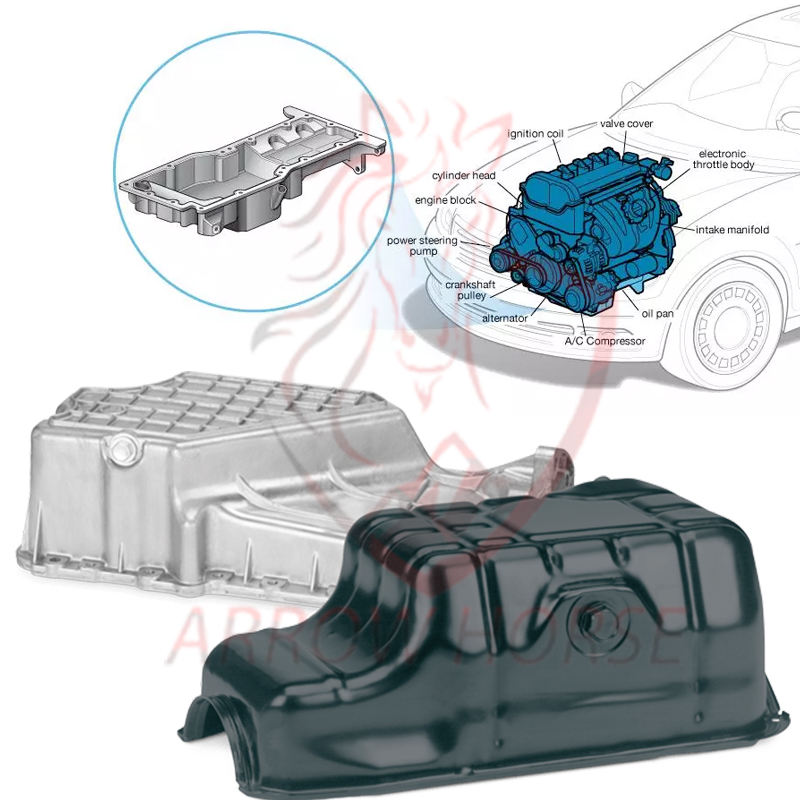 ignition coil
valve cover
electronic throttle body
cylinder head
engine block
intake manifold
power steering pump
crankshaft pulley
alternator
oil pan
A/C Compressor

ARROW HORSE