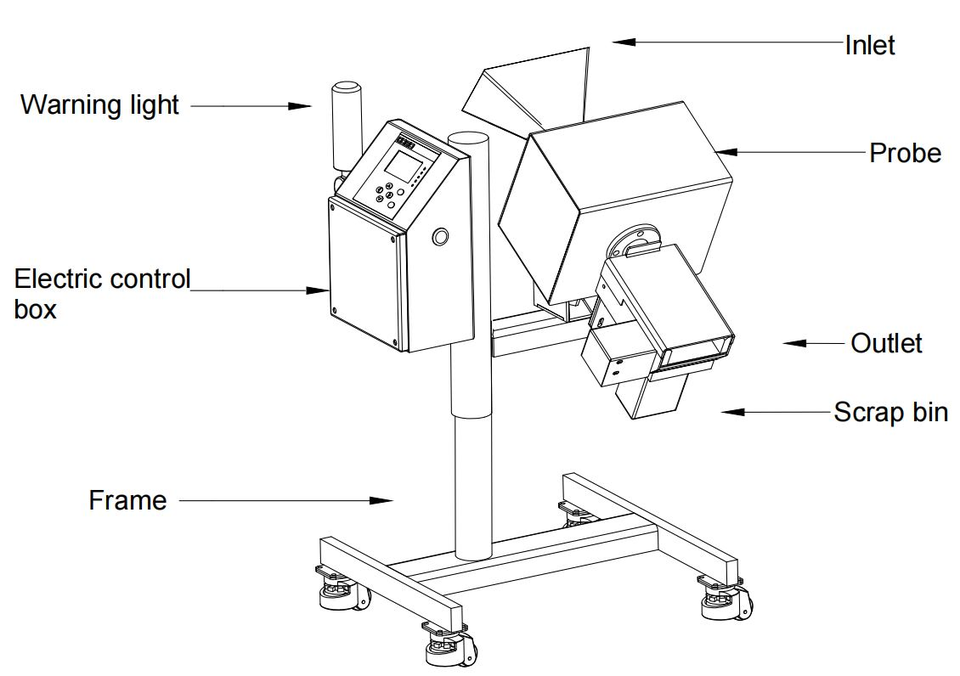 Inlet

Warning light

Probe

Electric control box

Outlet

Scrap bin

Frame