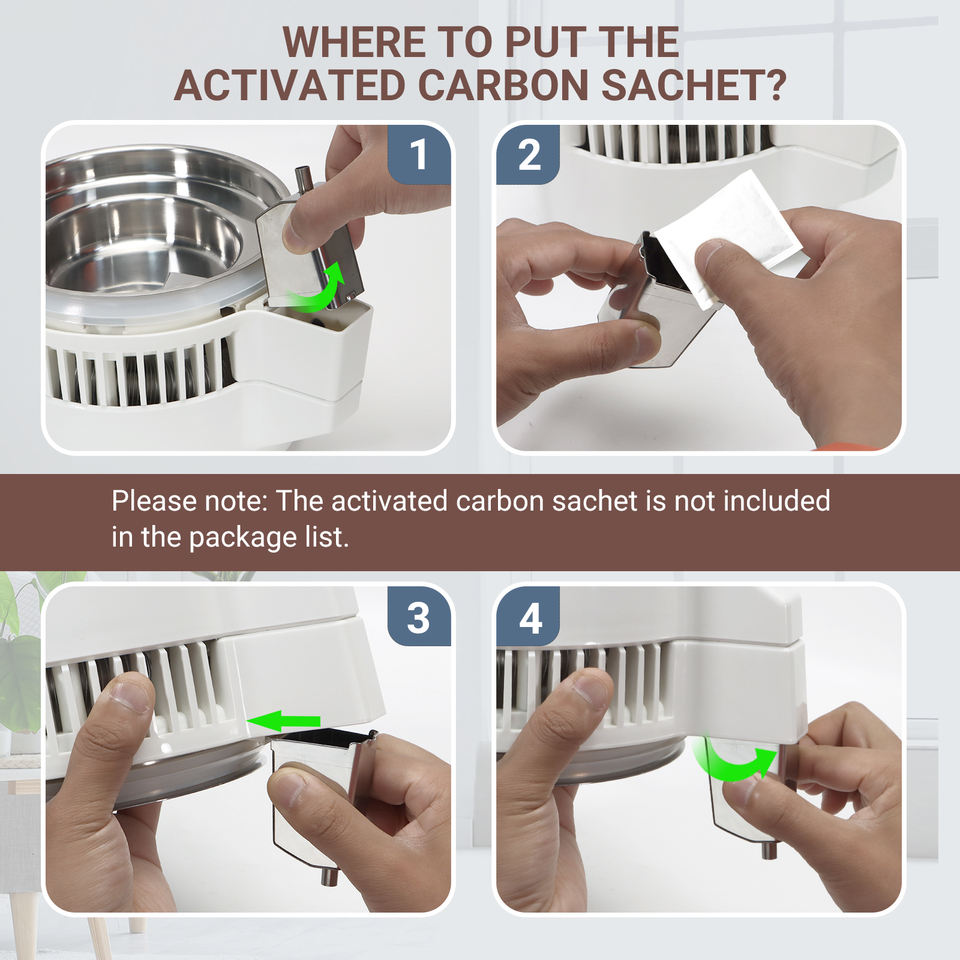 WHERE TO PUT THE ACTIVATED CARBON SACHET?

1

2

Please note: The activated carbon sachet is not included in the package list.

3

4