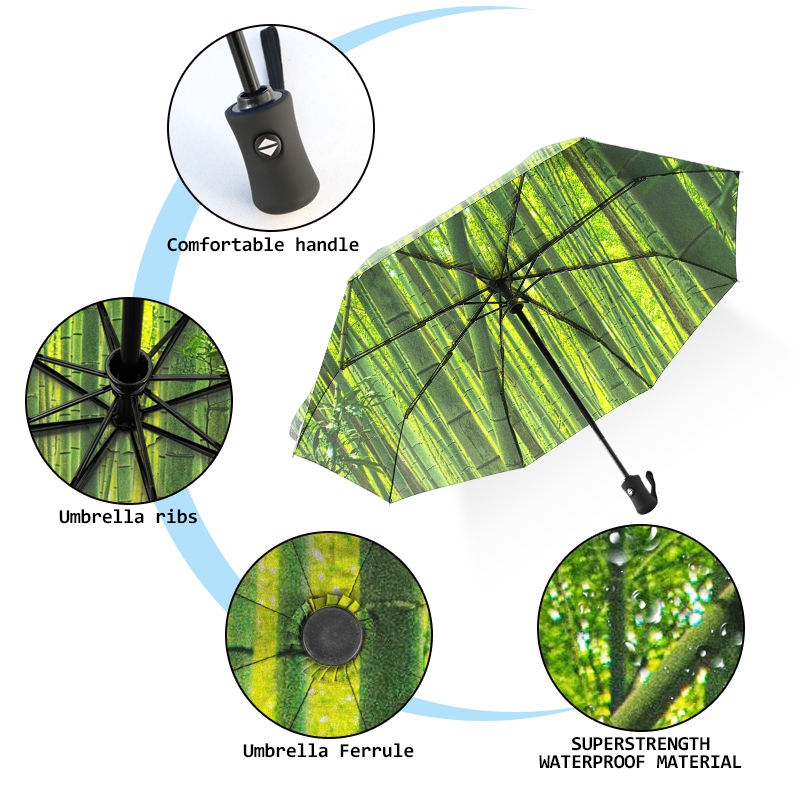 Comfortable handle

Umbrella ribs

Umbrella Ferrule

SUPERSTRENGTH
WATERPROOF MATERIAL