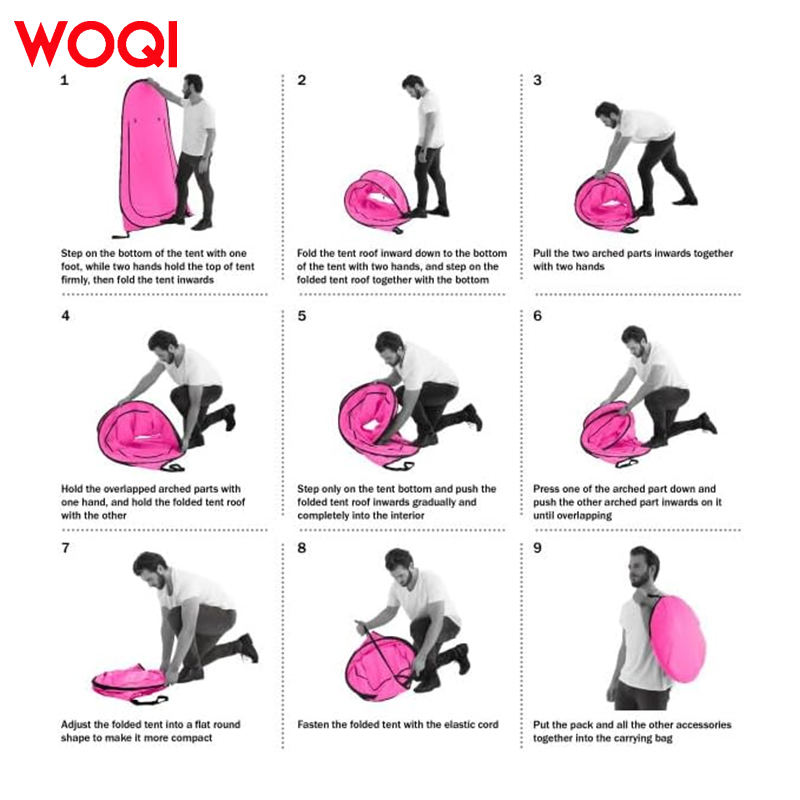 WOQI

1

Step on the bottom of the tent with one foot, while two hands hold the top of tent firmly, then fold the tent inwards

2

Fold the tent roof inward down to the bottom of the tent with two hands, and step on the folded tent roof together with the bottom

3

Pull the two arched parts inwards together with two hands

4

Hold the overlapped arched parts with one hand, and hold the folded tent roof with the other

5

Step only on the tent bottom and push the folded tent roof inwards gradually and completely into the interior

6

Press one of the arched part down and push the other arched part inwards on it until overlapping

7

Adjust the folded tent into a flat round shape to make it more compact

8

Fasten the folded tent with the elastic cord

9

Put the pack and all the other accessories together into the carrying bag